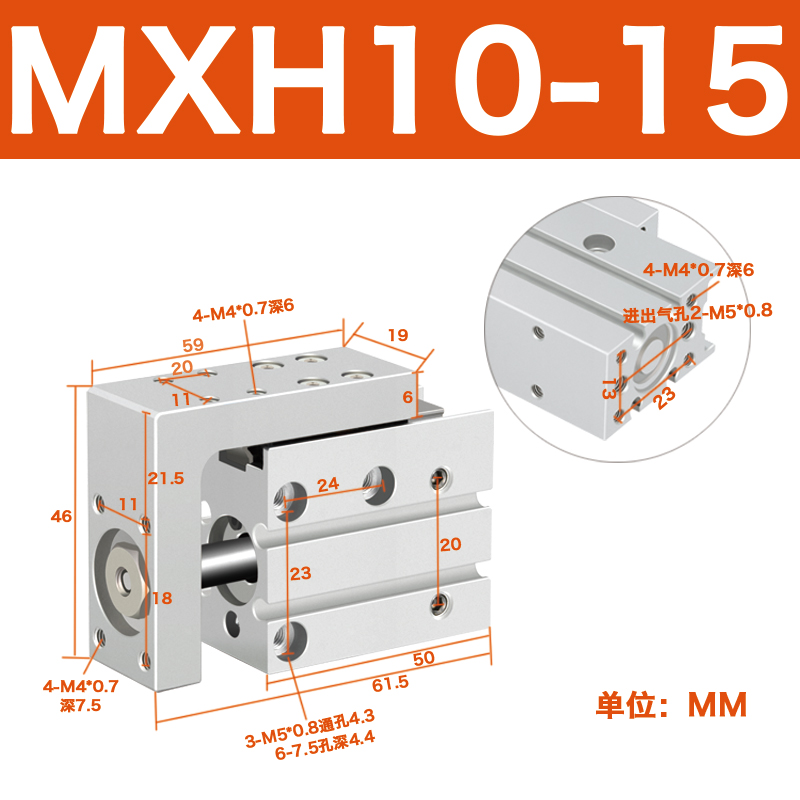 MXH10-15

4-M4*0.7深6

59

19

20

11

6

21.5

46

11

24

20

23

18

50

61.5

4-M4*0.7
深7.5

3-M5*0.8通孔4.3
6-7.5孔深4.4

4-M4*0.7深6
进出气孔2-M5*0.8

13

23

单位：MM