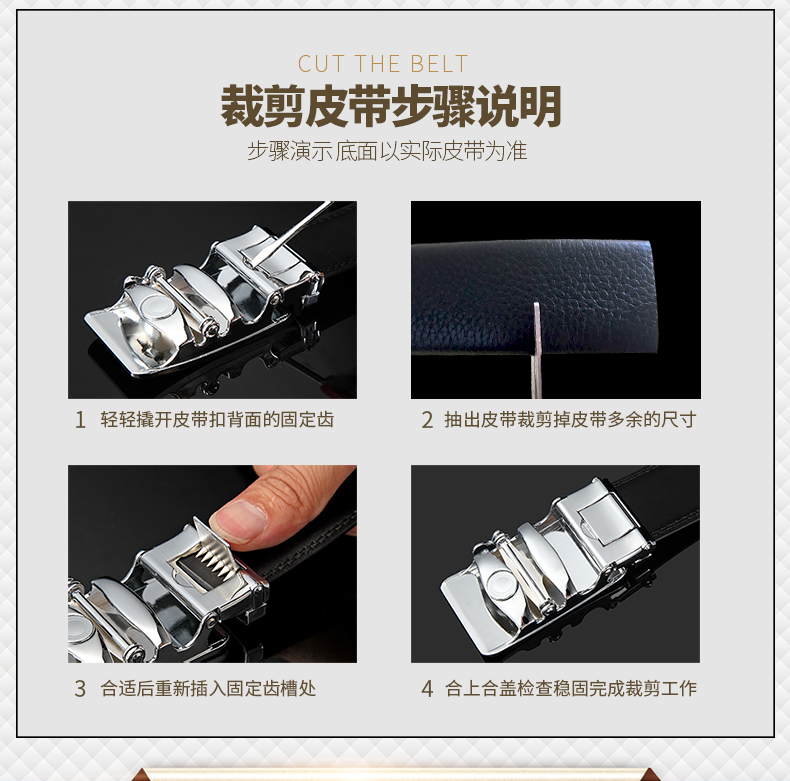 CUT THE BELT

裁剪皮带步骤说明

步骤演示 底面以实际皮带为准

1 轻轻撬开皮带扣背面的固定齿

2 抽出皮带裁剪掉皮带多余的尺寸

3 合适后重新插入固定齿槽处

4 合上合盖检查稳固完成裁剪工作