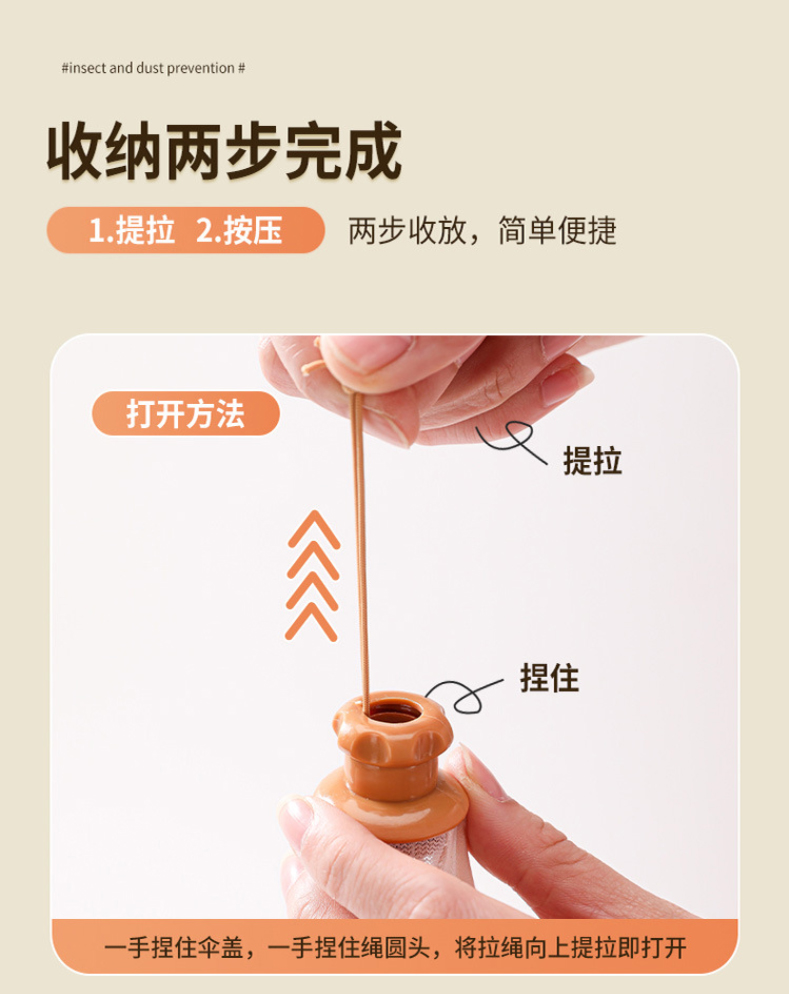 #insect and dust prevention #

收纳两步完成

1.提拉 2.按压 两步收放，简单便捷

打开方法

提拉

捏住

一手捏住伞盖，一手捏住绳圆头，将拉绳向上提拉即打开