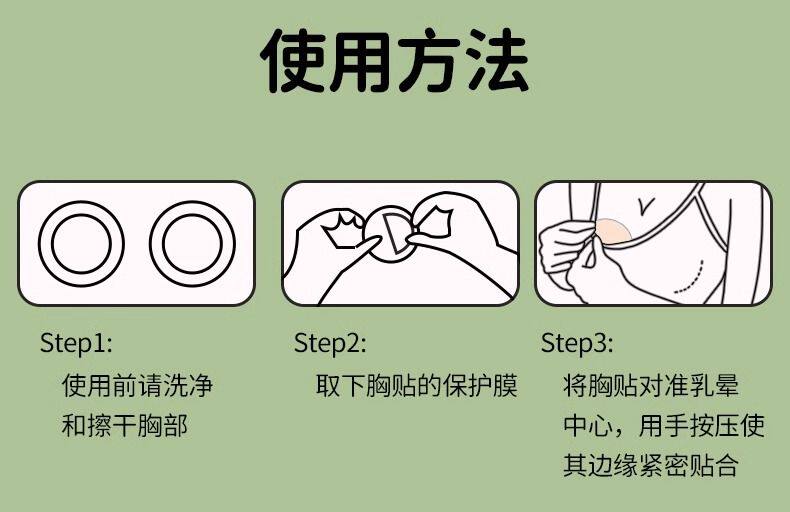 使用方法

Step1:
使用前请洗净和擦干胸部

Step2:
取下胸贴的保护膜

Step3:
将胸贴对准乳晕中心，用手按压使其边缘紧密贴合