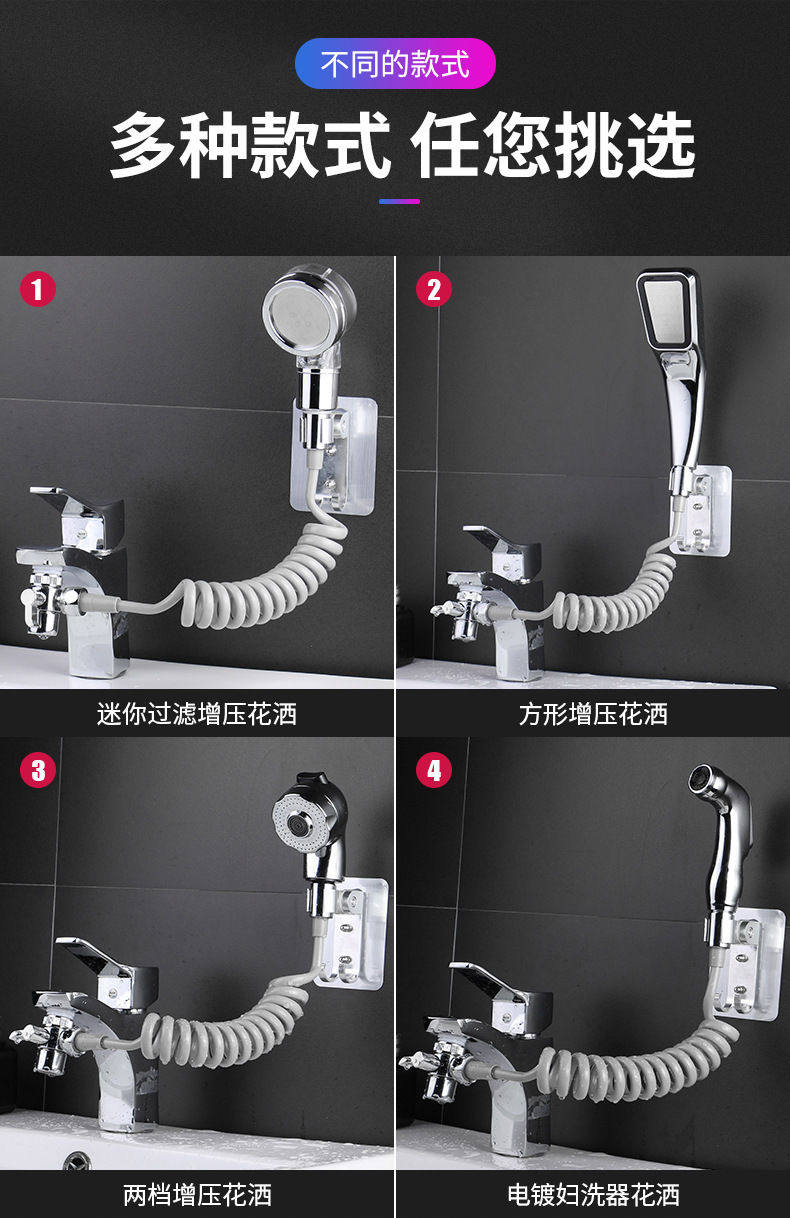 不同的款式

多种款式 任您挑选

1

迷你过滤增压花洒

2

方形增压花洒

3

两档增压花洒

4

电镀妇洗器花洒