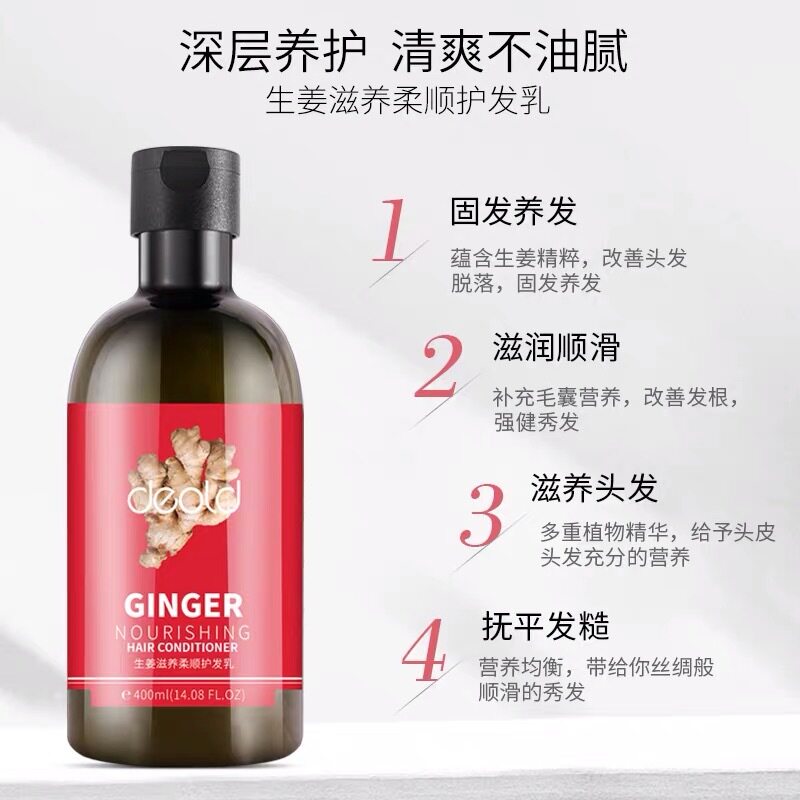 深层养护 清爽不油腻
生姜滋养柔顺护发乳

deold

GINGER
NOURISHING
HAIR CONDITIONER
生姜滋养柔顺护发乳
℮400ml(14.08 FL.OZ)

1 固发养发
蕴含生姜精粹，改善头发脱落，固发养发

2 滋润顺滑
补充毛囊营养，改善发根，强健秀发

3 滋养头发
多重植物精华，给予头皮头发充分的营养

4 抚平发糙
营养均衡，带给你丝绸般顺滑的秀发