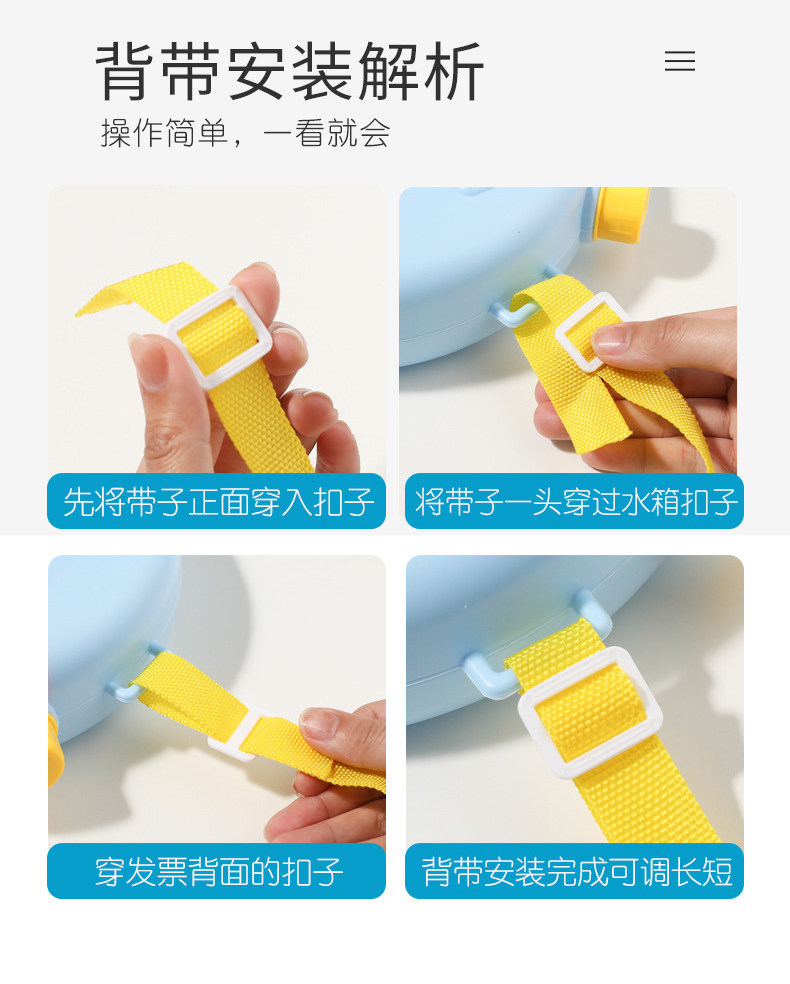 背带安装解析

操作简单，一看就会

先将带子正面穿入扣子

将带子一头穿过水箱扣子

穿发票背面的扣子

背带安装完成可调长短