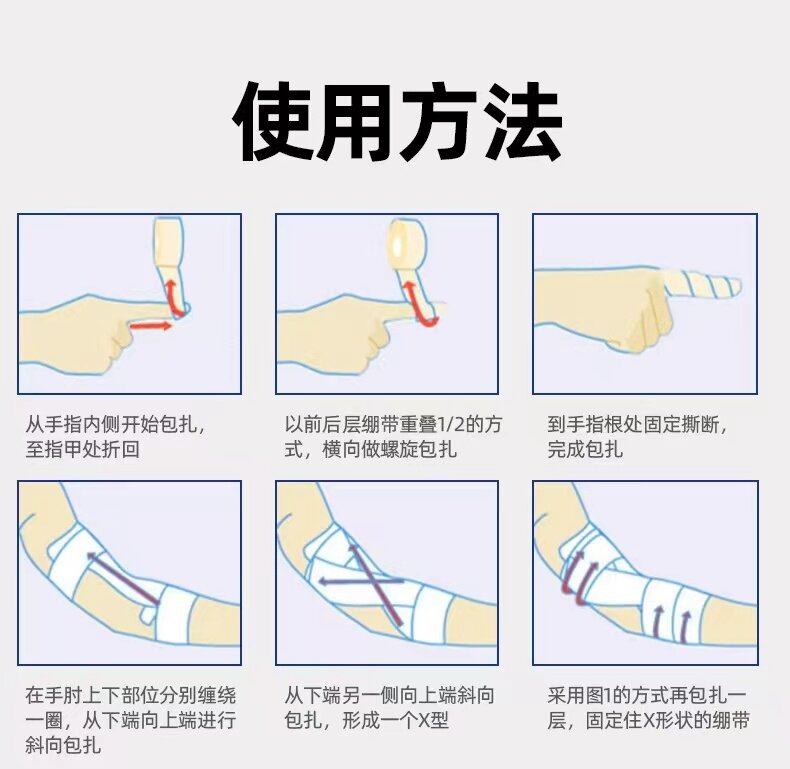 使用方法

从手指内侧开始包扎，至指甲处折回

以前后层绷带重叠1/2的方式，横向做螺旋包扎

到手指根处固定撕断，完成包扎

在手肘上下部位分别缠绕一圈，从下端向上端进行斜向包扎

从下端另一侧向上端斜向包扎，形成一个X型

采用图1的方式再包扎一层，固定住X形状的绷带