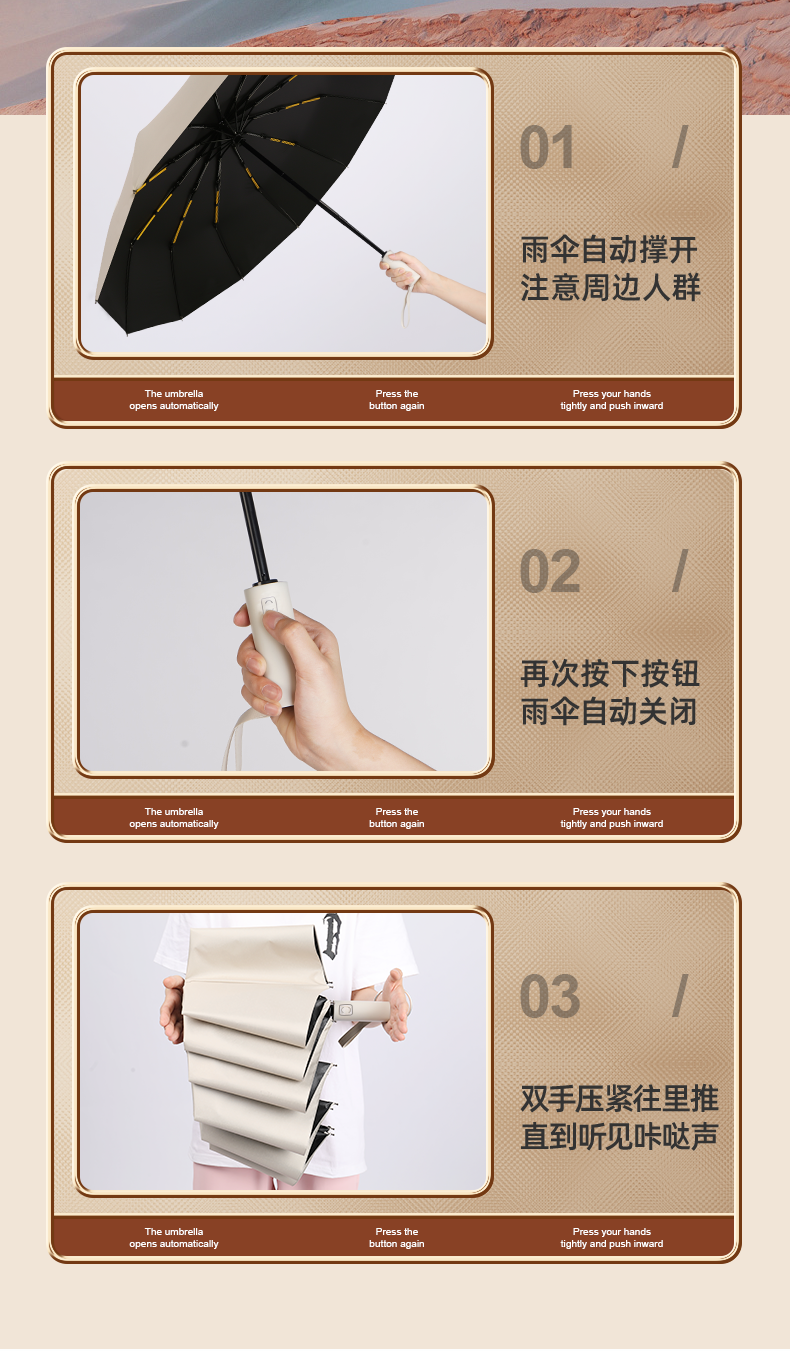 01 /

雨伞自动撑开
注意周边人群

The umbrella opens automatically

Press the button again

Press your hands tightly and push inward

02 /

再次按下按钮
雨伞自动关闭

The umbrella opens automatically

Press the button again

Press your hands tightly and push inward

03 /

双手压紧往里推
直到听见咔哒声

The umbrella opens automatically

Press the button again

Press your hands tightly and push inward