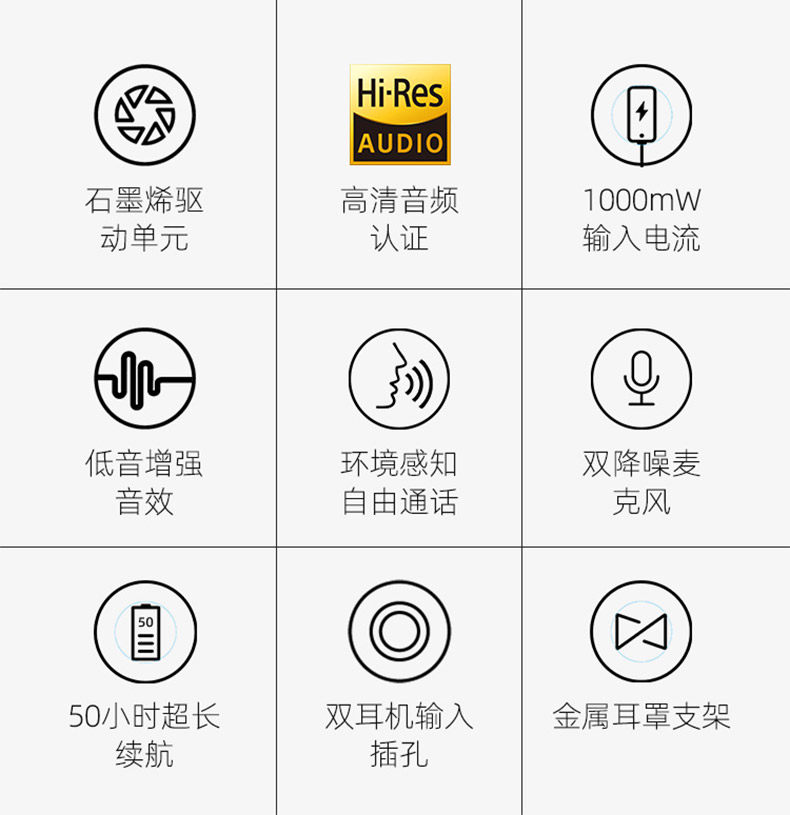 石墨烯驱
动单元

Hi-Res
AUDIO

高清音频
认证

1000mW
输入电流

低音增强
音效

环境感知
自由通话

双降噪麦
克风

50

50小时超长
续航

双耳机输入
插孔

金属耳罩支架