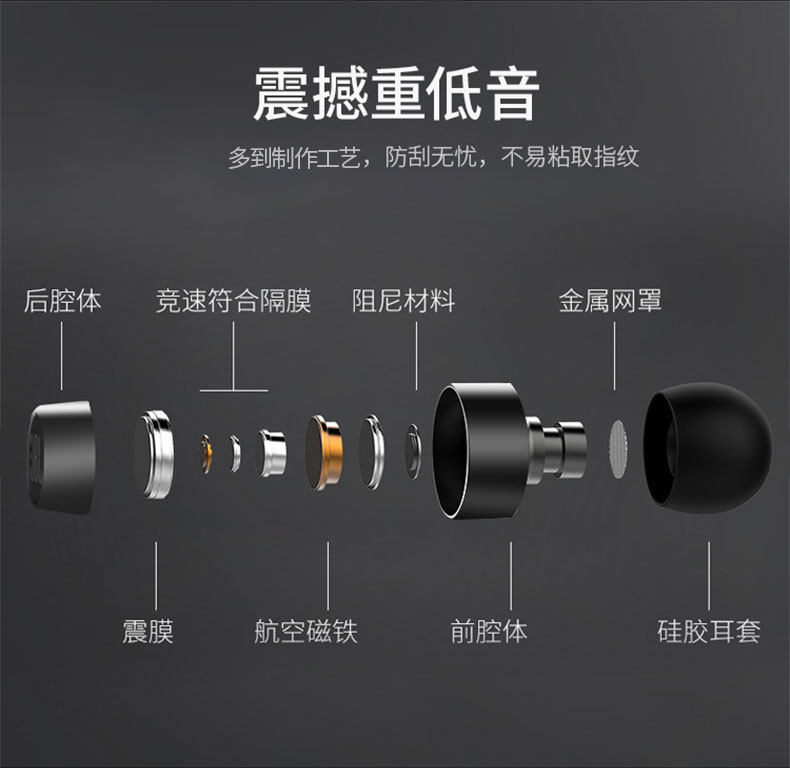 震撼重低音

多到制作工艺，防刮无忧，不易粘取指纹

后腔体

竞速符合隔膜

阻尼材料

金属网罩

震膜

航空磁铁

前腔体

硅胶耳套