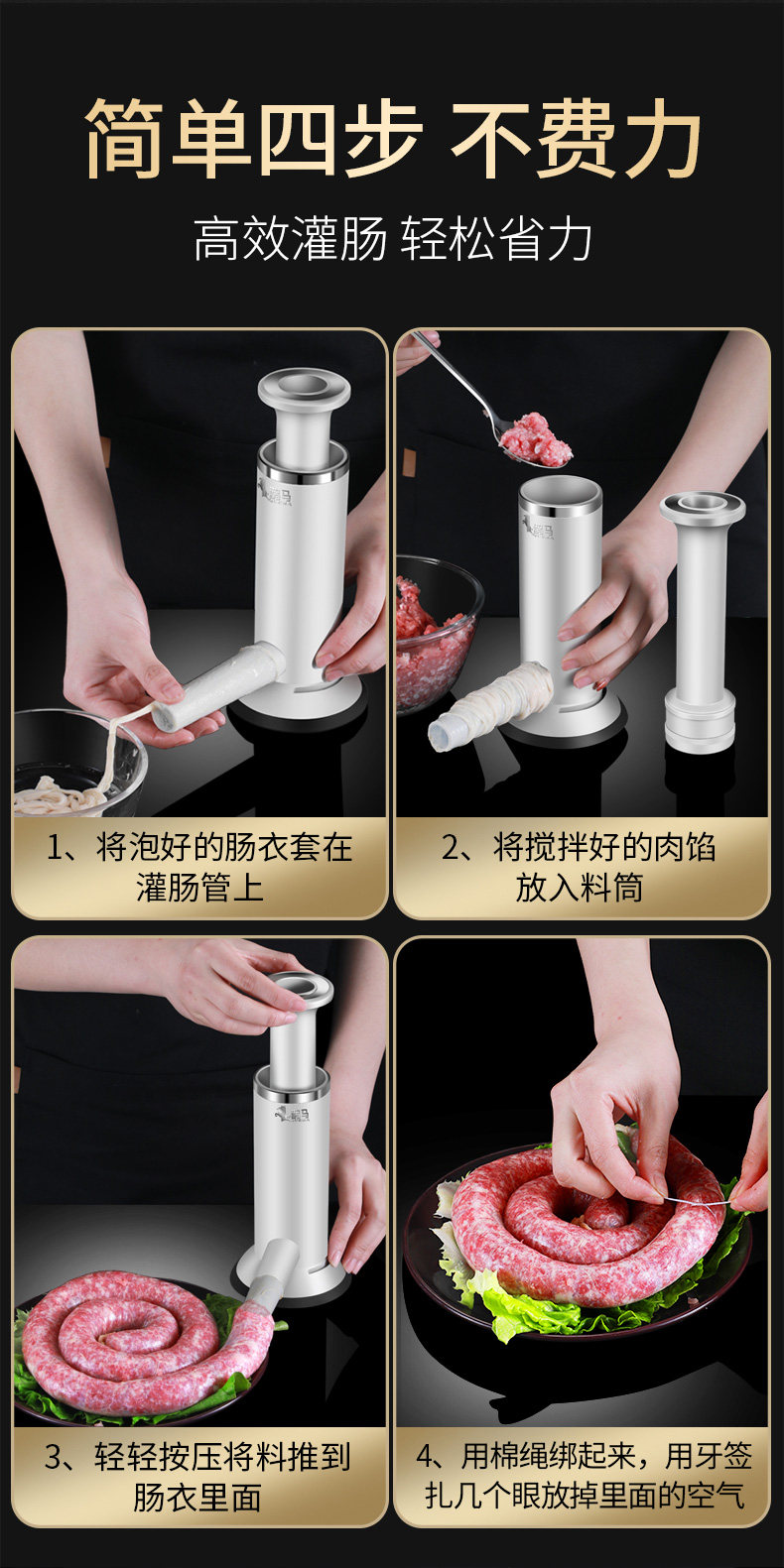 简单四步 不费力

高效灌肠 轻松省力

1、将泡好的肠衣套在灌肠管上

2、将搅拌好的肉馅放入料筒

3、轻轻按压将料推到肠衣里面

4、用棉绳绑起来，用牙签扎几个眼放掉里面的空气