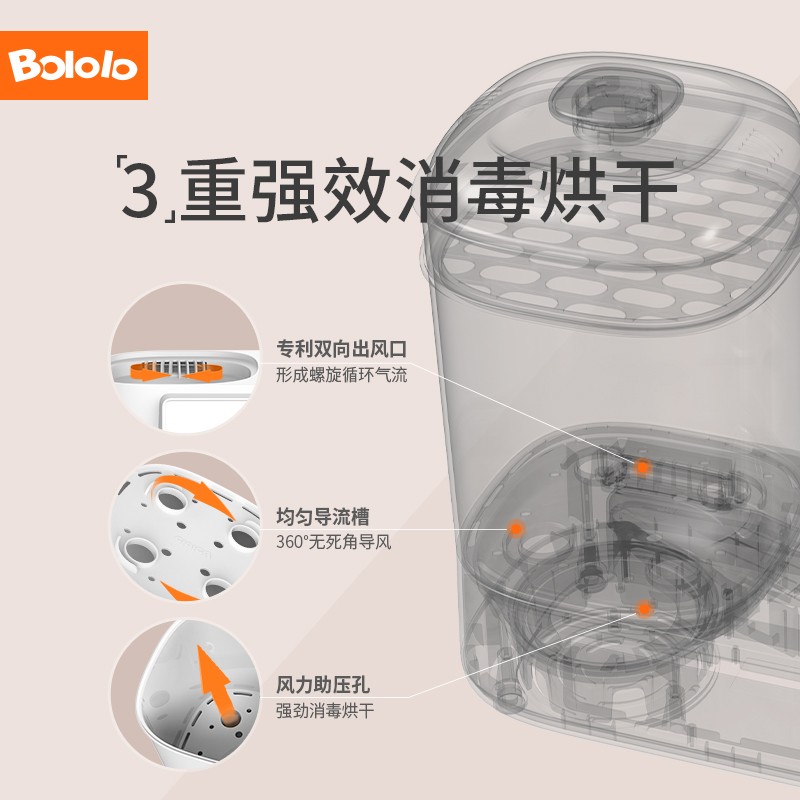 Bololo

「3」重强效消毒烘干

专利双向出风口
形成螺旋循环气流

均匀导流槽
360°无死角导风

风力助压孔
强劲消毒烘干