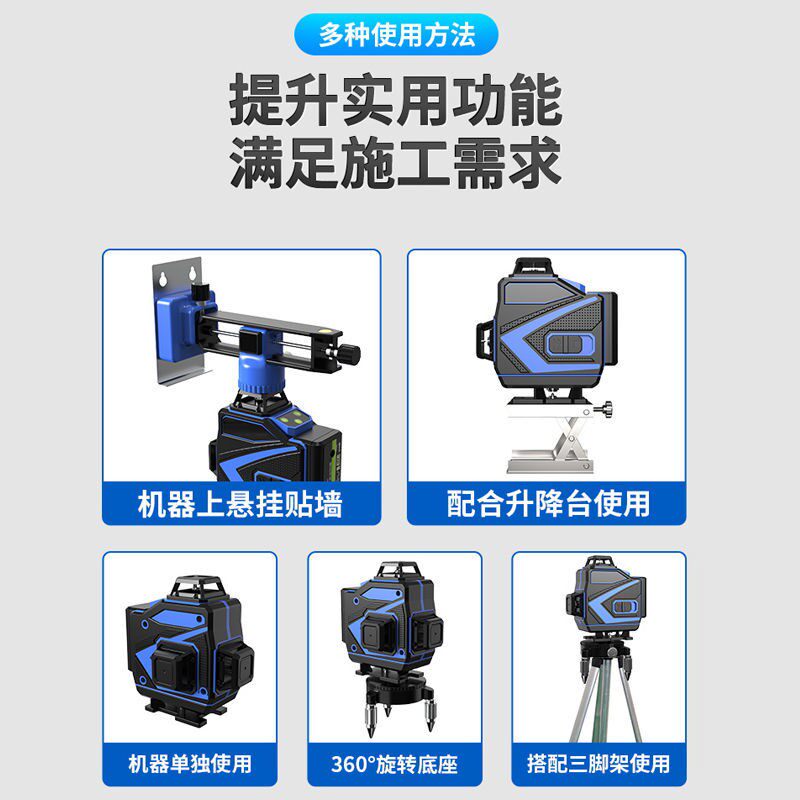 多种使用方法

提升实用功能
满足施工需求

机器上悬挂贴墙

配合升降台使用

机器单独使用

360°旋转底座

搭配三脚架使用