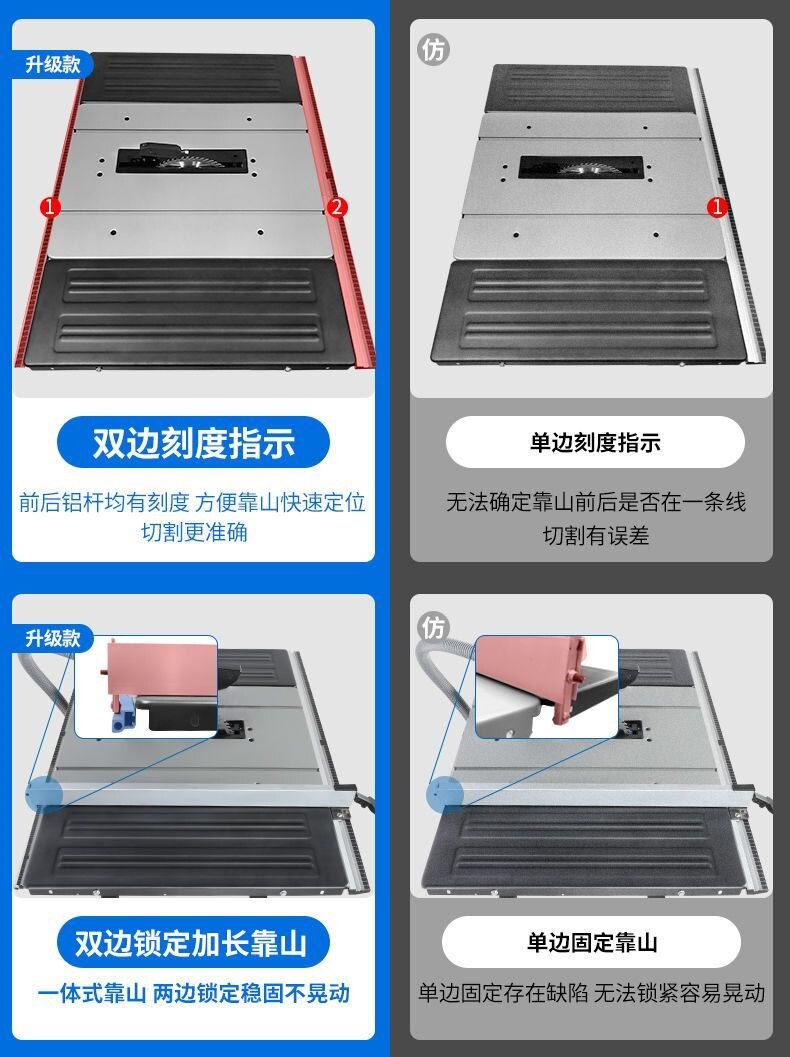 升级款

1

2

双边刻度指示

前后铝杆均有刻度 方便靠山快速定位 切割更准确

仿

1

单边刻度指示

无法确定靠山前后是否在一条线 切割有误差

升级款

双边锁定加长靠山

一体式靠山 两边锁定稳固不晃动

仿

单边固定靠山

单边固定存在缺陷 无法锁紧容易晃动