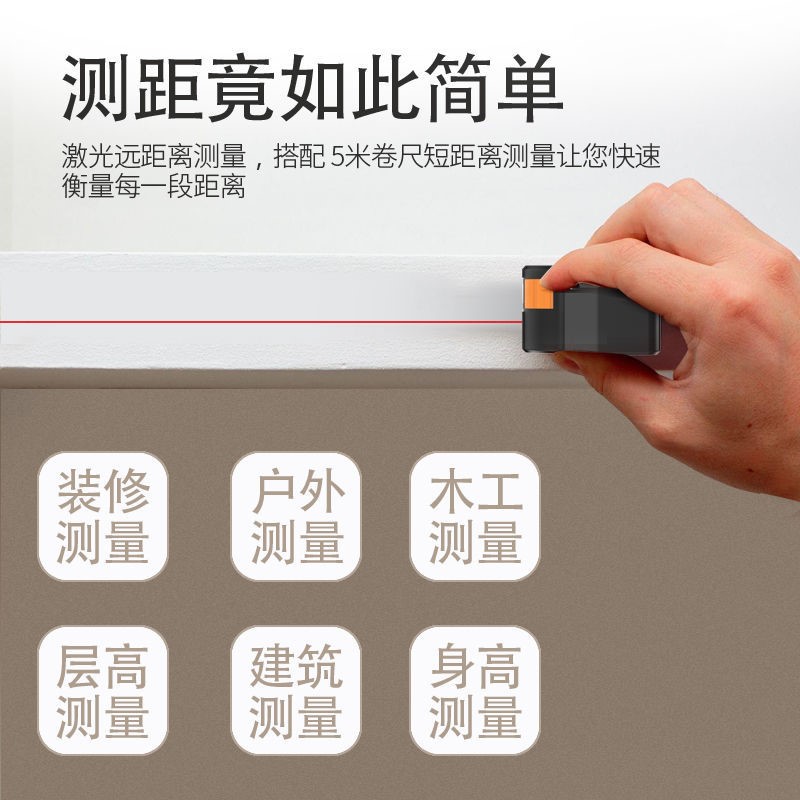 测距竟如此简单

激光远距离测量，搭配 5米卷尺短距离测量让您快速衡量每一段距离

装修测量

户外测量

木工测量

层高测量

建筑测量

身高测量