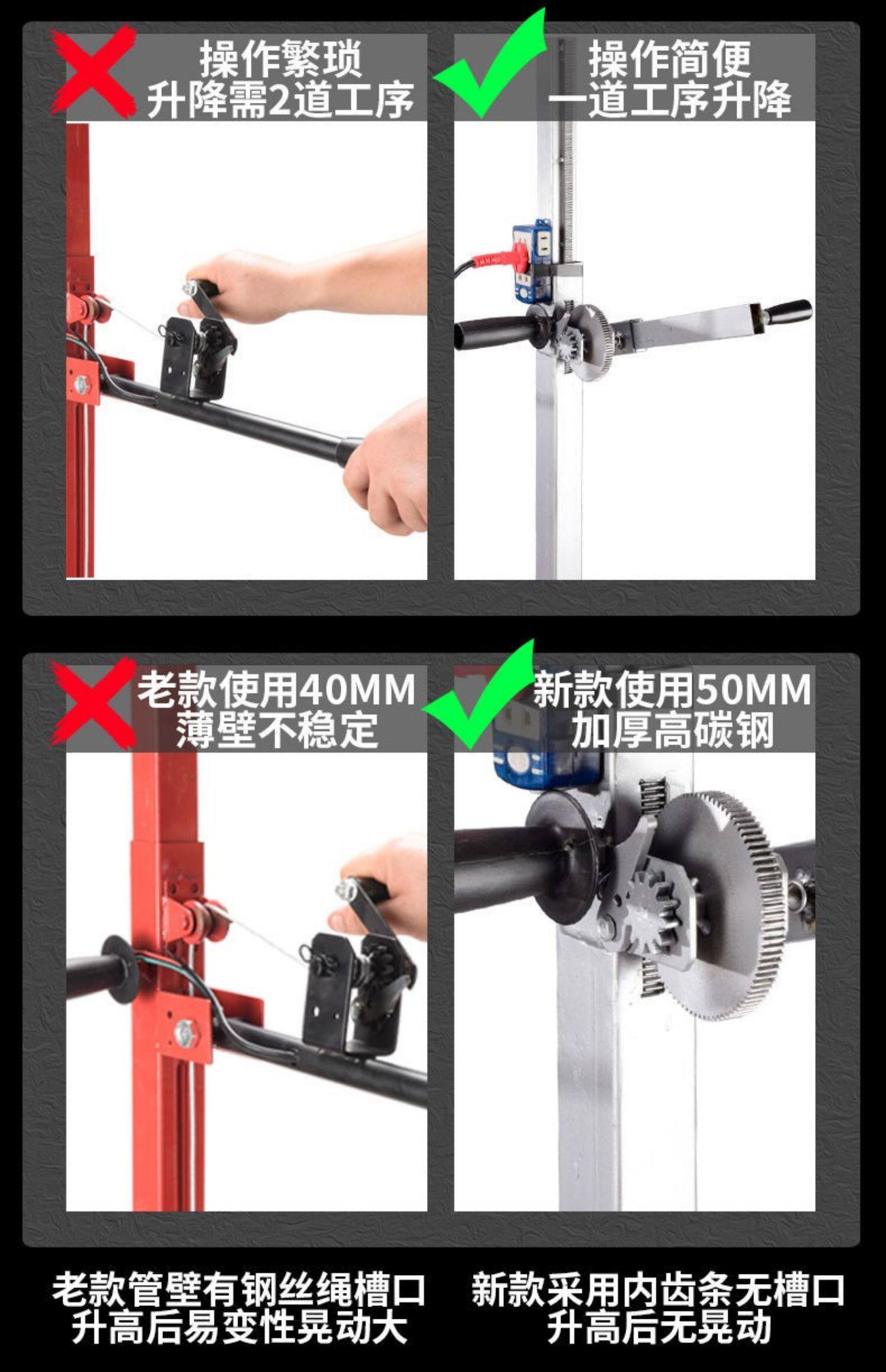 操作繁琐
升降需2道工序

操作简便
一道工序升降

老款使用40MM
薄壁不稳定

新款使用50MM
加厚高碳钢

老款管壁有钢丝绳槽口
升高后易变性晃动大

新款采用内齿条无槽口
升高后无晃动