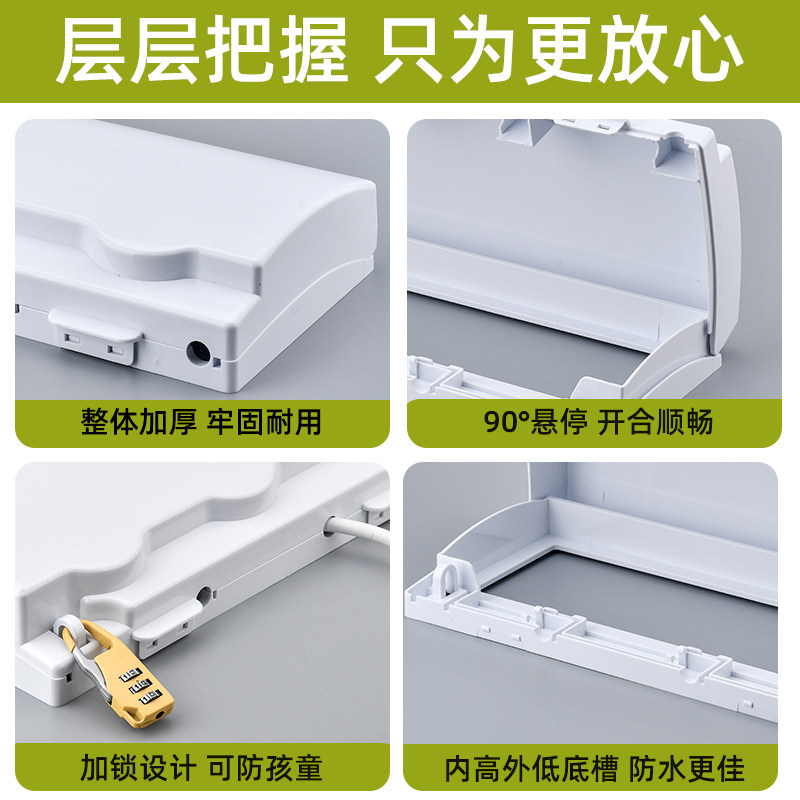 层层把握 只为更放心

整体加厚 牢固耐用

90°悬停 开合顺畅

加锁设计 可防孩童

内高外低底槽 防水更佳