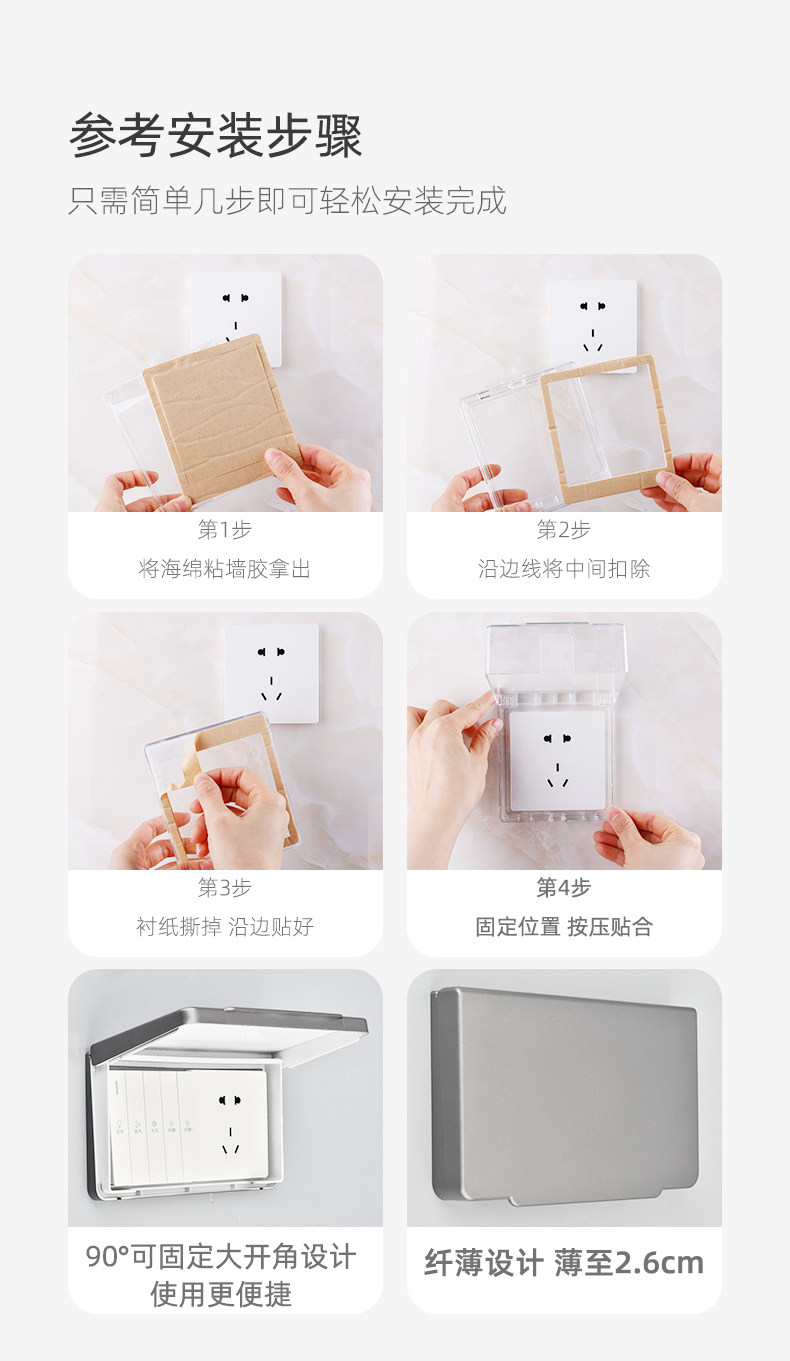 参考安装步骤
只需简单几步即可轻松安装完成

第1步
将海绵粘墙胶拿出

第2步
沿边线将中间扣除

第3步
衬纸撕掉 沿边贴好

第4步
固定位置 按压贴合

90°可固定大开角设计
使用更便捷

纤薄设计 薄至2.6cm