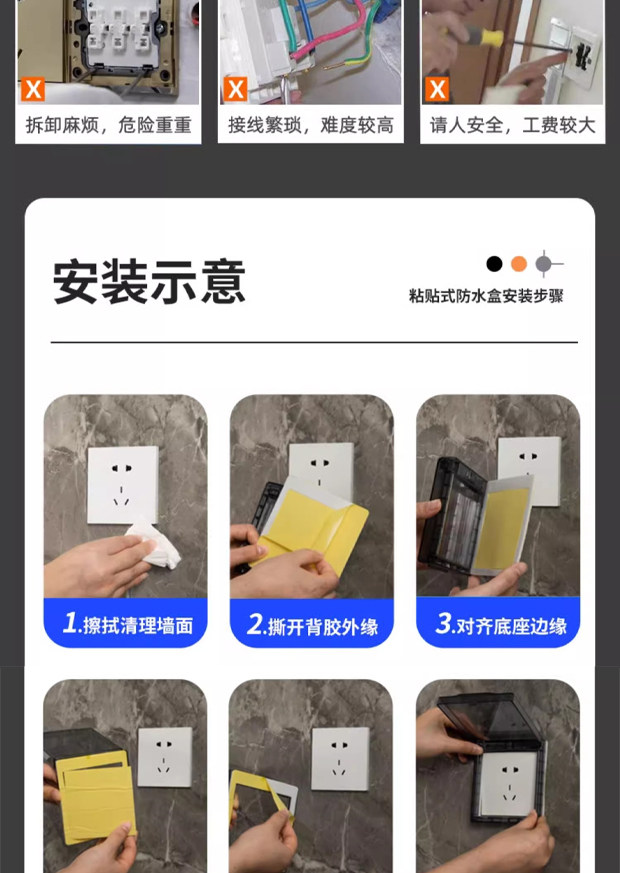 X
拆卸麻烦，危险重重

X
接线繁琐，难度较高

X
请人安全，工费较大

安装示意

粘贴式防水盒安装步骤

1.擦拭清理墙面

2.撕开背胶外缘

3.对齐底座边缘