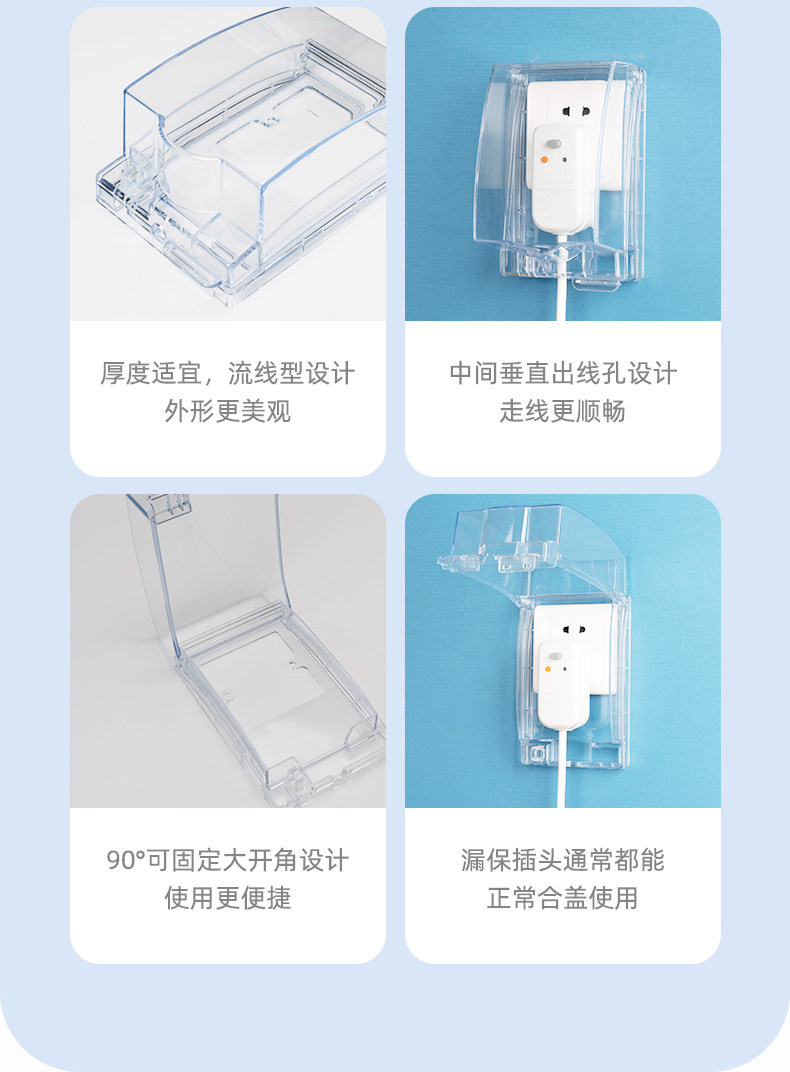 厚度适宜，流线型设计
外形更美观

中间垂直出线孔设计
走线更顺畅

90°可固定大开角设计
使用更便捷

漏保插头通常都能
正常合盖使用