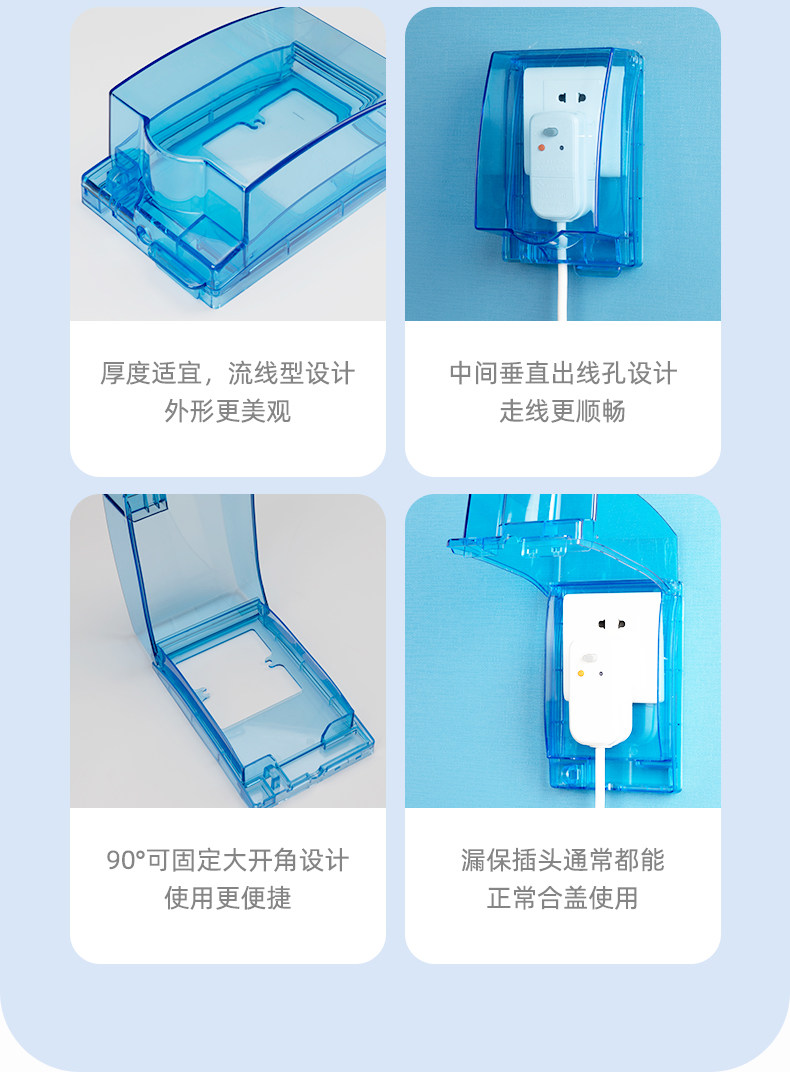 厚度适宜，流线型设计
外形更美观

中间垂直出线孔设计
走线更顺畅

90°可固定大开角设计
使用更便捷

漏保插头通常都能
正常合盖使用