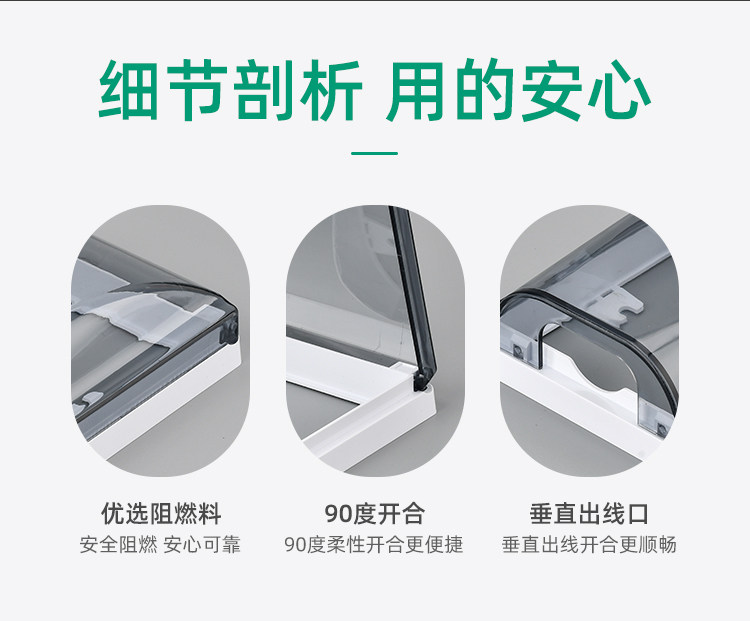 细节剖析 用的安心

优选阻燃料
安全阻燃 安心可靠

90度开合
90度柔性开合更便捷

垂直出线口
垂直出线开合更顺畅