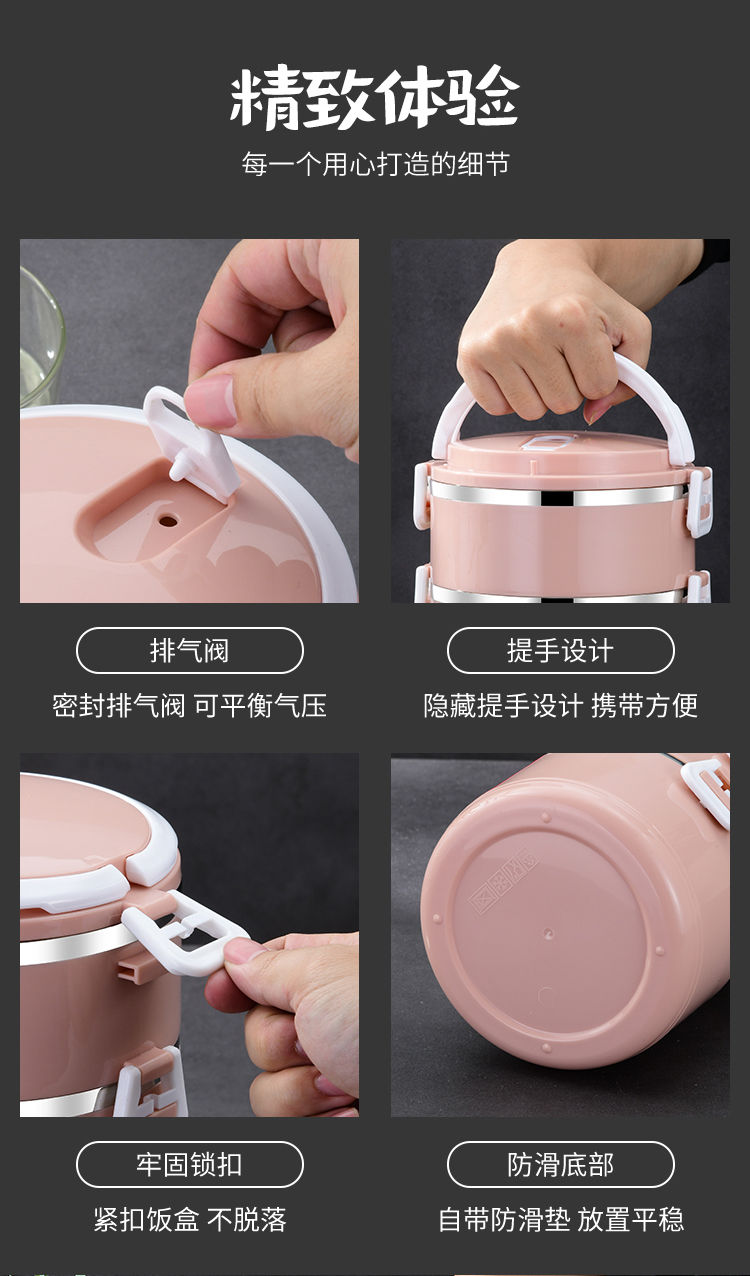 精致体验

每一个用心打造的细节

排气阀

密封排气阀 可平衡气压

提手设计

隐藏提手设计 携带方便

牢固锁扣

紧扣饭盒 不脱落

防滑底部

自带防滑垫 放置平稳