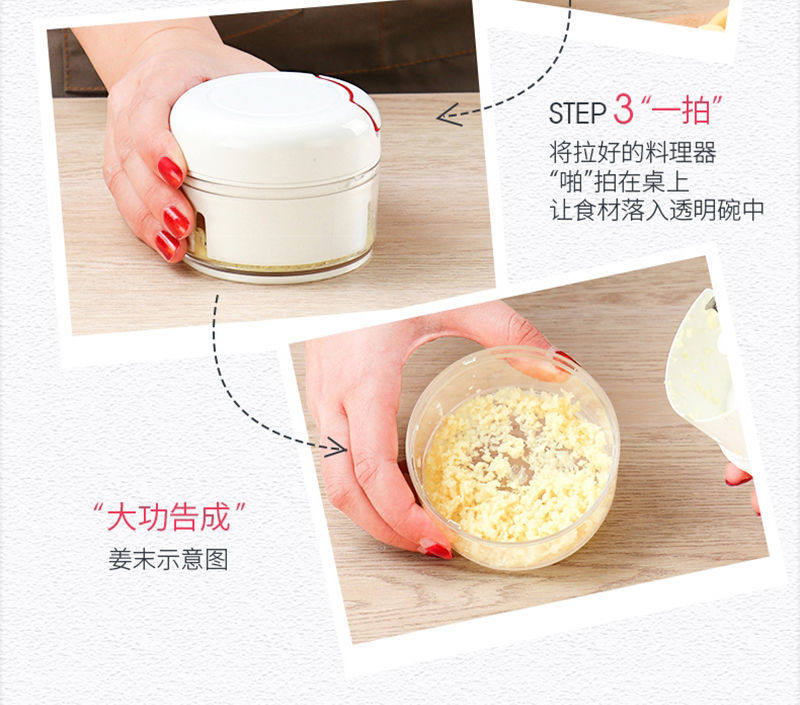 STEP 3 “一拍”
将拉好的料理器
“啪”拍在桌上
让食材落入透明碗中

“大功告成”
姜末示意图