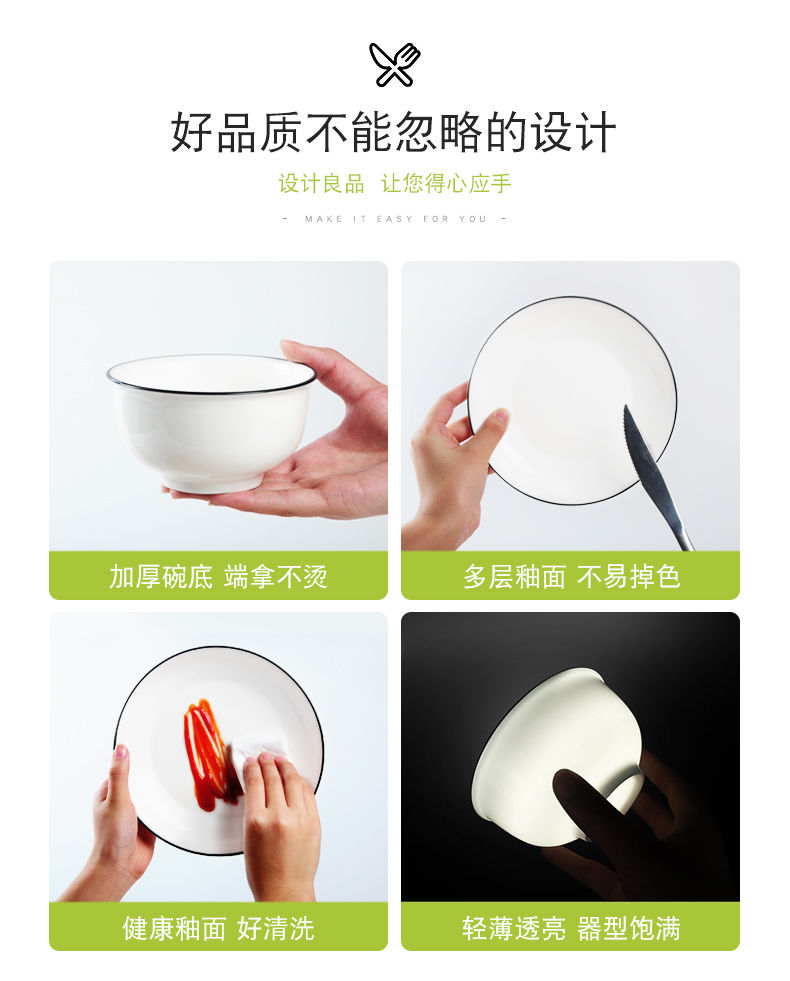 好品质不能忽略的设计

设计良品 让您得心应手

- MAKE IT EASY FOR YOU -

加厚碗底 端拿不烫

多层釉面 不易掉色

健康釉面 好清洗

轻薄透亮 器型饱满