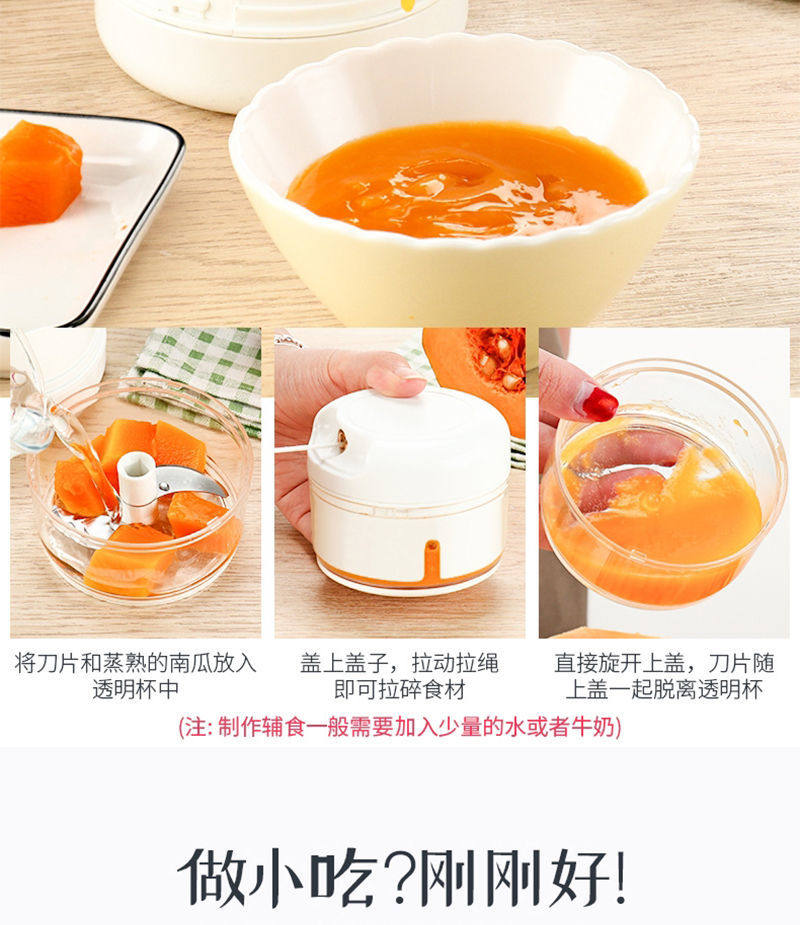 将刀片和蒸熟的南瓜放入透明杯中

盖上盖子，拉动拉绳即可拉碎食材

直接旋开上盖，刀片随上盖一起脱离透明杯

(注: 制作辅食一般需要加入少量的水或者牛奶)

做小吃?刚刚好!