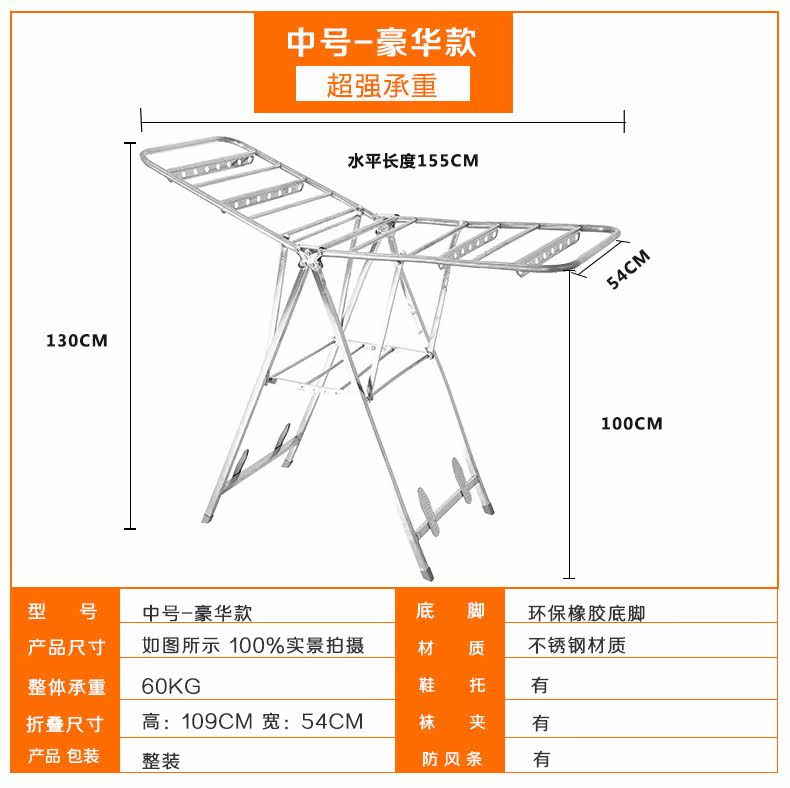 中号-豪华款

超强承重

水平长度155CM

54CM

130CM

100CM

| 型　号 | 中号-豪华款 | 底　脚 | 环保橡胶底脚 |
|---|---|---|---|
| 产品尺寸 | 如图所示 100%实景拍摄 | 材　质 | 不锈钢材质 |
| 整体承重 | 60KG | 鞋　托 | 有 |
| 折叠尺寸 | 高：109CM 宽：54CM | 袜　夹 | 有 |
| 产品 包装 | 整装 | 防风条 | 有 |