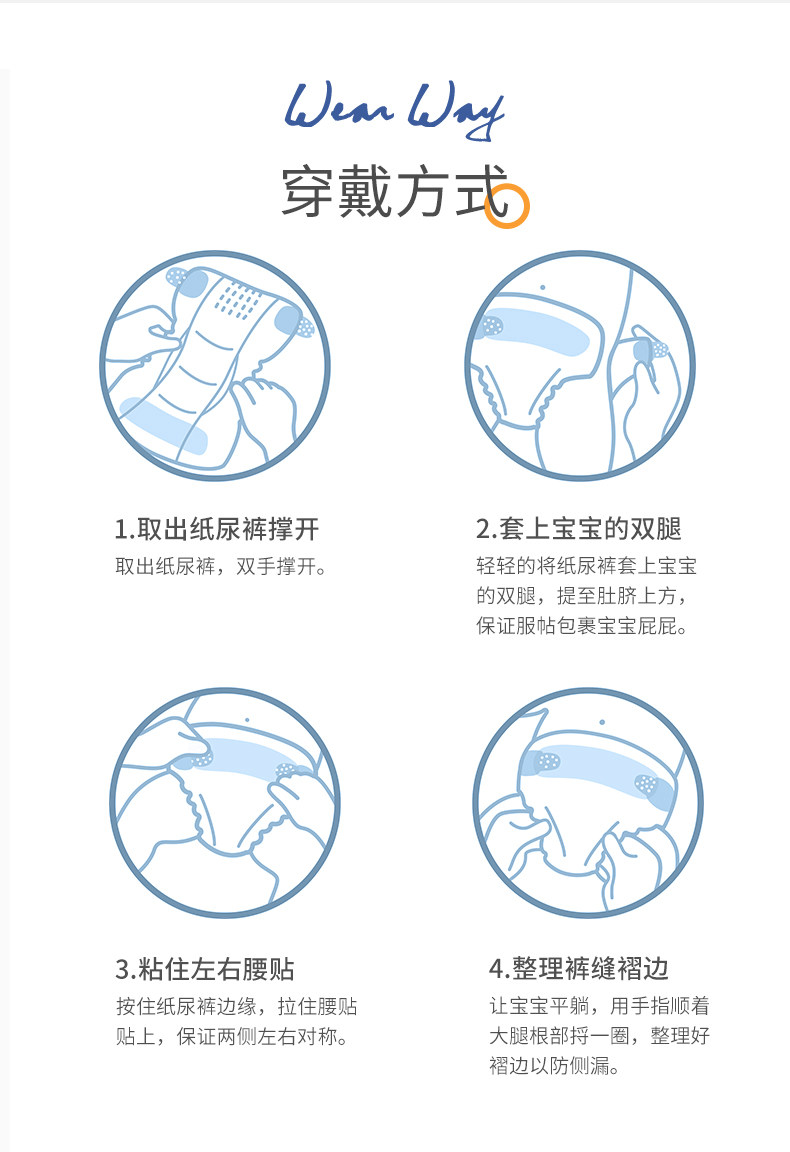 Wear Way
穿戴方式

1.取出纸尿裤撑开
取出纸尿裤，双手撑开。

2.套上宝宝的双腿
轻轻的将纸尿裤套上宝宝的双腿，提至肚脐上方，保证服帖包裹宝宝屁屁。

3.粘住左右腰贴
按住纸尿裤边缘，拉住腰贴贴上，保证两侧左右对称。

4.整理裤缝褶边
让宝宝平躺，用手指顺着大腿根部捋一圈，整理好褶边以防侧漏。