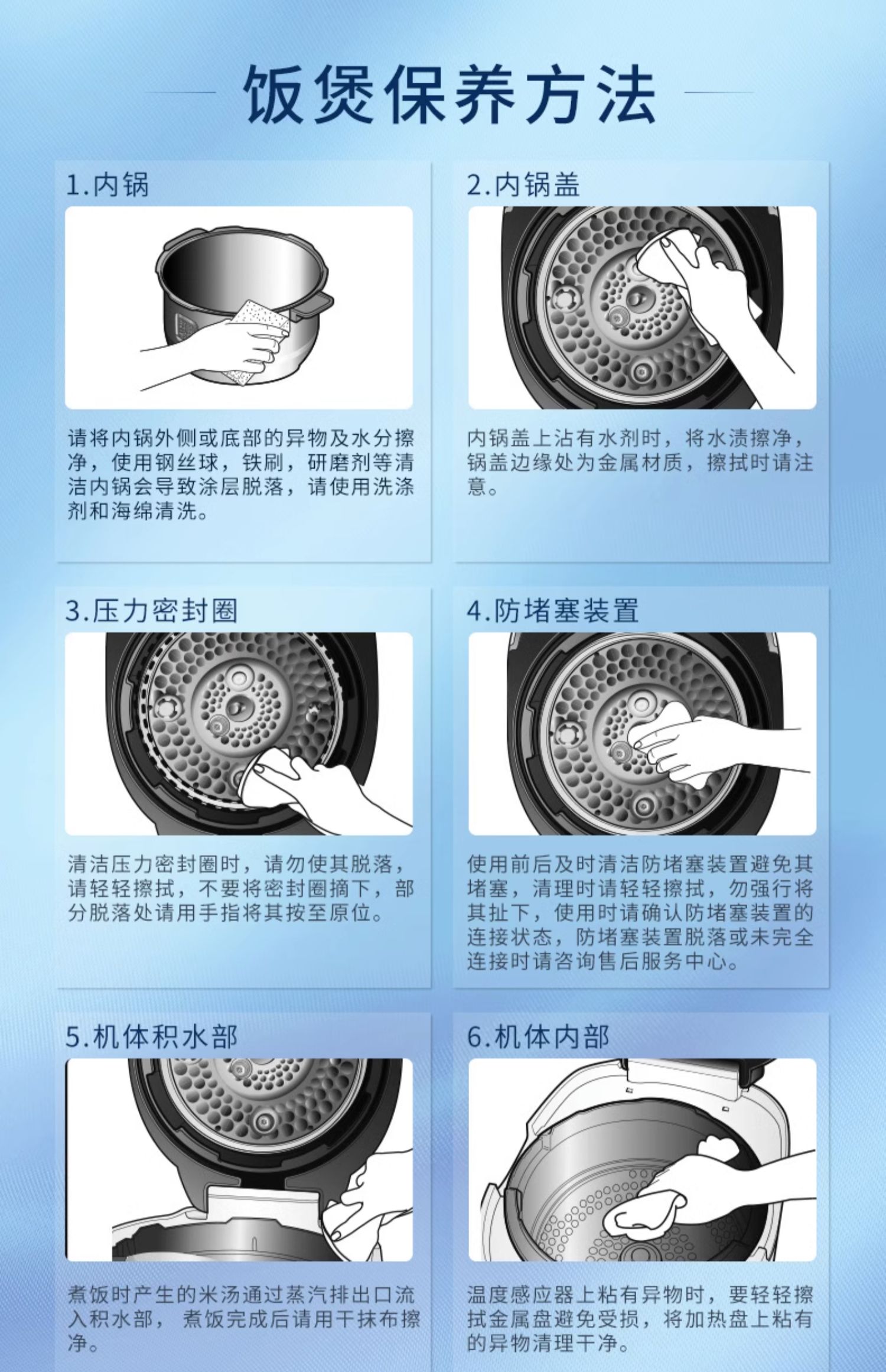 饭煲保养方法

1.内锅

请将内锅外侧或底部的异物及水分擦净，使用钢丝球，铁刷，研磨剂等清洁内锅会导致涂层脱落，请使用洗涤剂和海绵清洗。

2.内锅盖

内锅盖上沾有水剂时，将水渍擦净，锅盖边缘处为金属材质，擦拭时请注意。

3.压力密封圈

清洁压力密封圈时，请勿使其脱落，请轻轻擦拭，不要将密封圈摘下，部分脱落处请用手指将其按至原位。

4.防堵塞装置

使用前后及时清洁防堵塞装置避免其堵塞，清理时请轻轻擦拭，勿强行将其扯下，使用时请确认防堵塞装置的连接状态，防堵塞装置脱落或未完全连接时请咨询售后服务中心。

5.机体积水部

煮饭时产生的米汤通过蒸汽排出口流入积水部，煮饭完成后请用干抹布擦净。

6.机体内部

温度感应器上粘有异物时，要轻轻擦拭金属盘避免受损，将加热盘上粘有的异物清理干净。