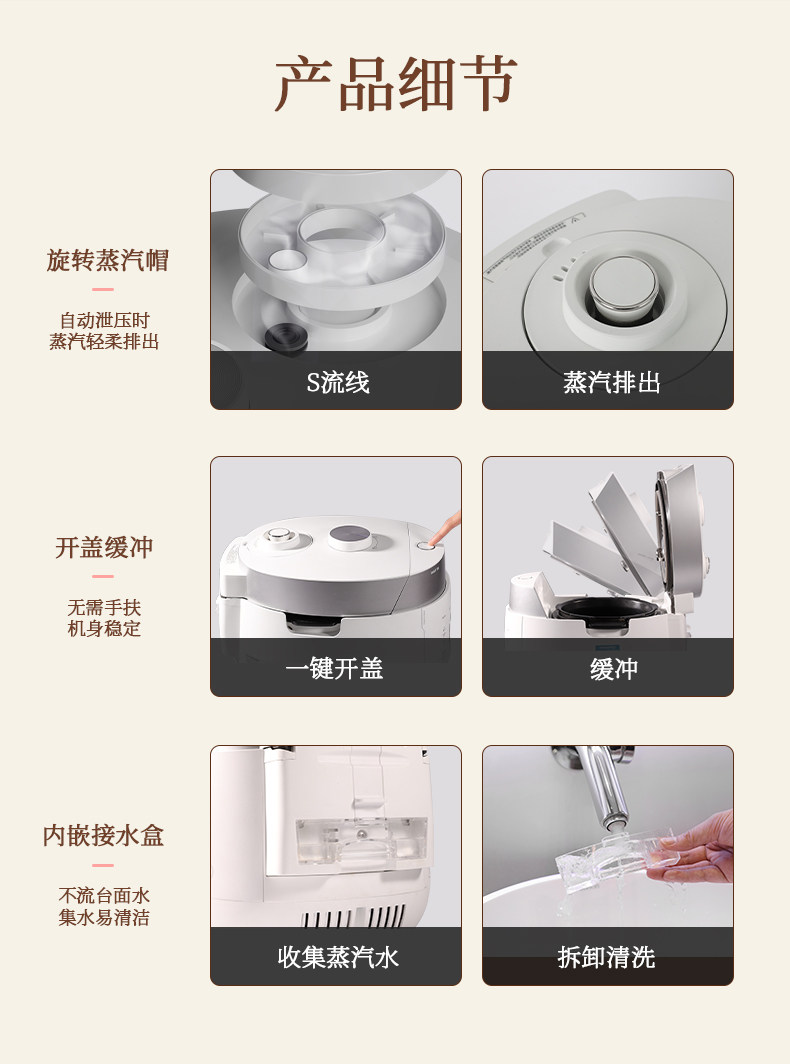 产品细节

旋转蒸汽帽

自动泄压时
蒸汽轻柔排出

S流线

蒸汽排出

开盖缓冲

无需手扶
机身稳定

一键开盖

缓冲

内嵌接水盒

不流台面水
集水易清洁

收集蒸汽水

拆卸清洗