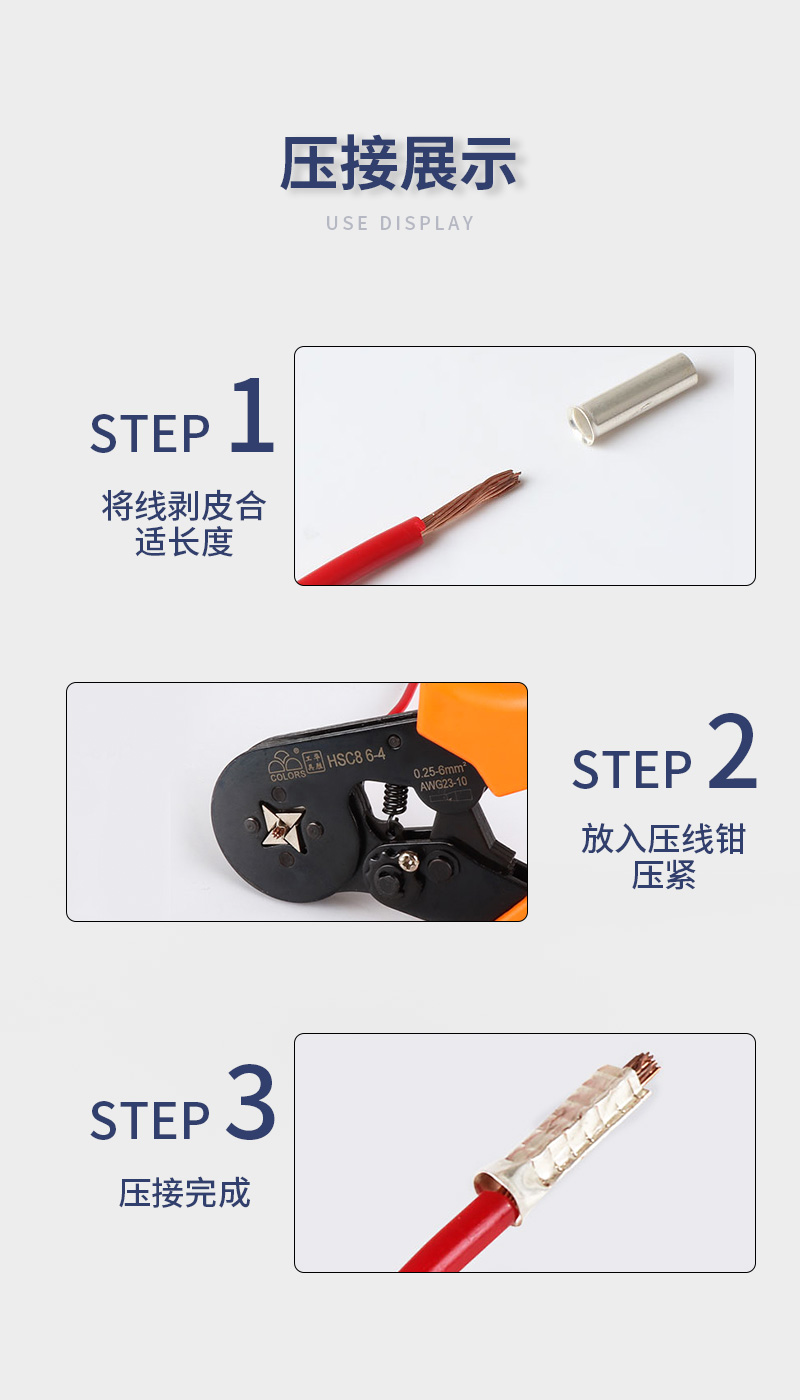 压接展示

USE DISPLAY

STEP 1

将线剥皮合适长度

COLORS HSC8 6-4

0.25-6mm²
AWG23-10

STEP 2

放入压线钳压紧

STEP 3

压接完成