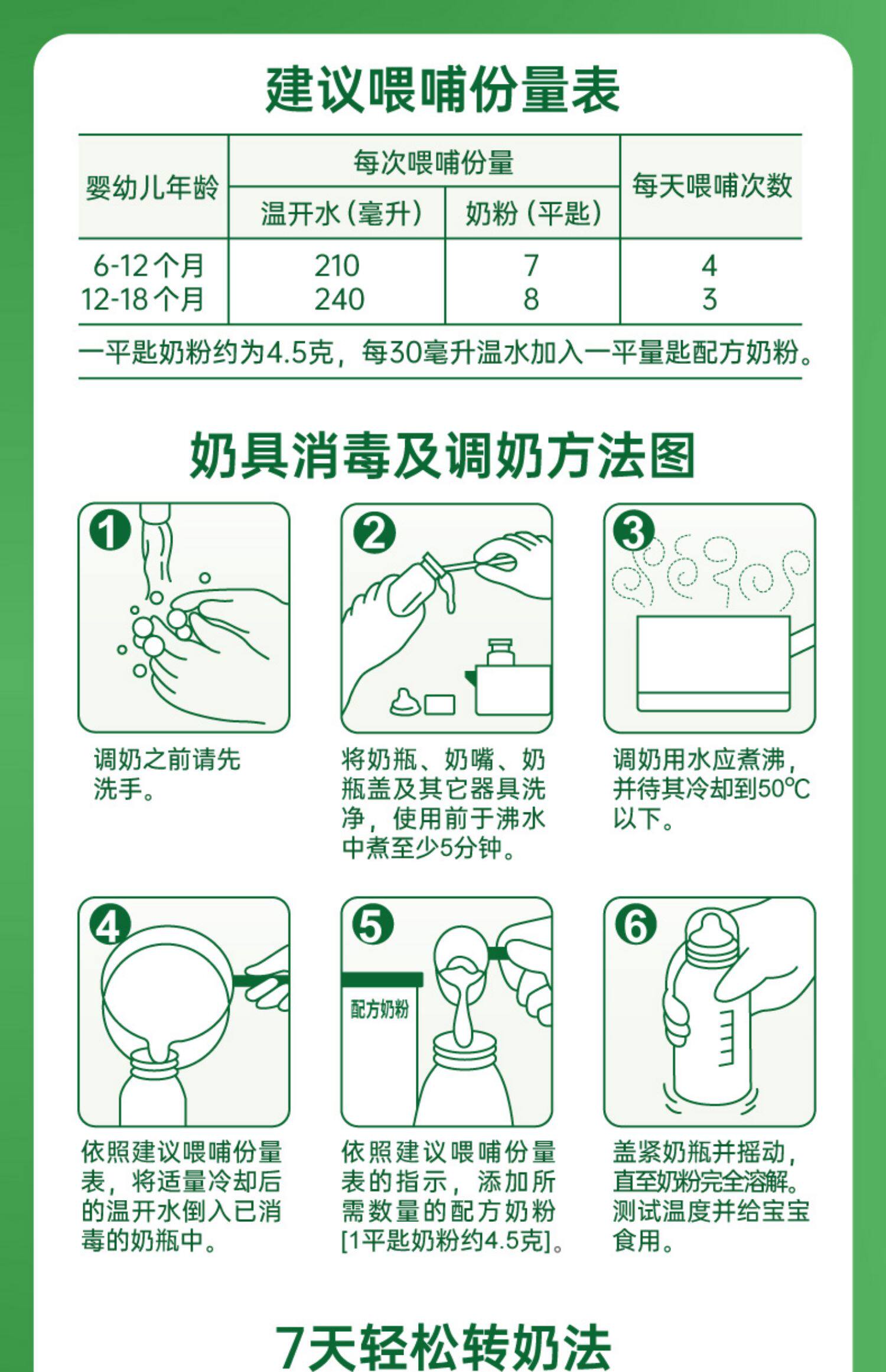 建议喂哺份量表

| 婴幼儿年龄 | 每次喂哺份量 |  | 每天喂哺次数 |
|---|---|---|---|
|  | 温开水（毫升） | 奶粉（平匙） |  |
| 6-12个月 | 210 | 7 | 4 |
| 12-18个月 | 240 | 8 | 3 |

一平匙奶粉约为4.5克，每30毫升温水加入一平量匙配方奶粉。

奶具消毒及调奶方法图

1
调奶之前请先洗手。

2
将奶瓶、奶嘴、奶瓶盖及其它器具洗净，使用前于沸水中煮至少5分钟。

3
调奶用水应煮沸，并待其冷却到50℃以下。

4
依照建议喂哺份量表，将适量冷却后的温开水倒入已消毒的奶瓶中。

5
配方奶粉
依照建议喂哺份量表的指示，添加所需数量的配方奶粉[1平匙奶粉约4.5克]。

6
盖紧奶瓶并摇动，直至奶粉完全溶解。测试温度并给宝宝食用。

7天轻松转奶法