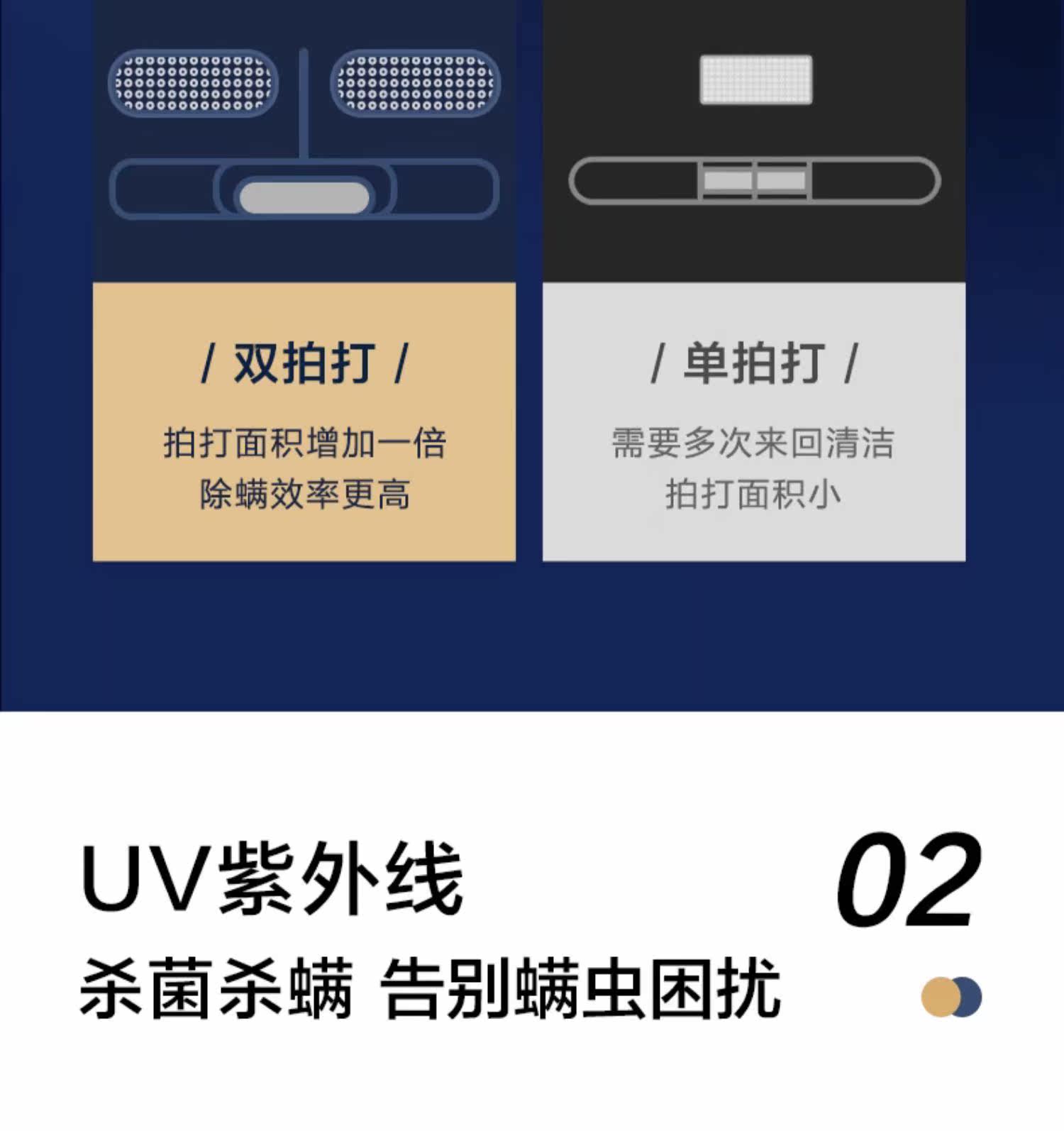 / 双拍打 /

拍打面积增加一倍
除螨效率更高

/ 单拍打 /

需要多次来回清洁
拍打面积小

UV紫外线

02

杀菌杀螨 告别螨虫困扰