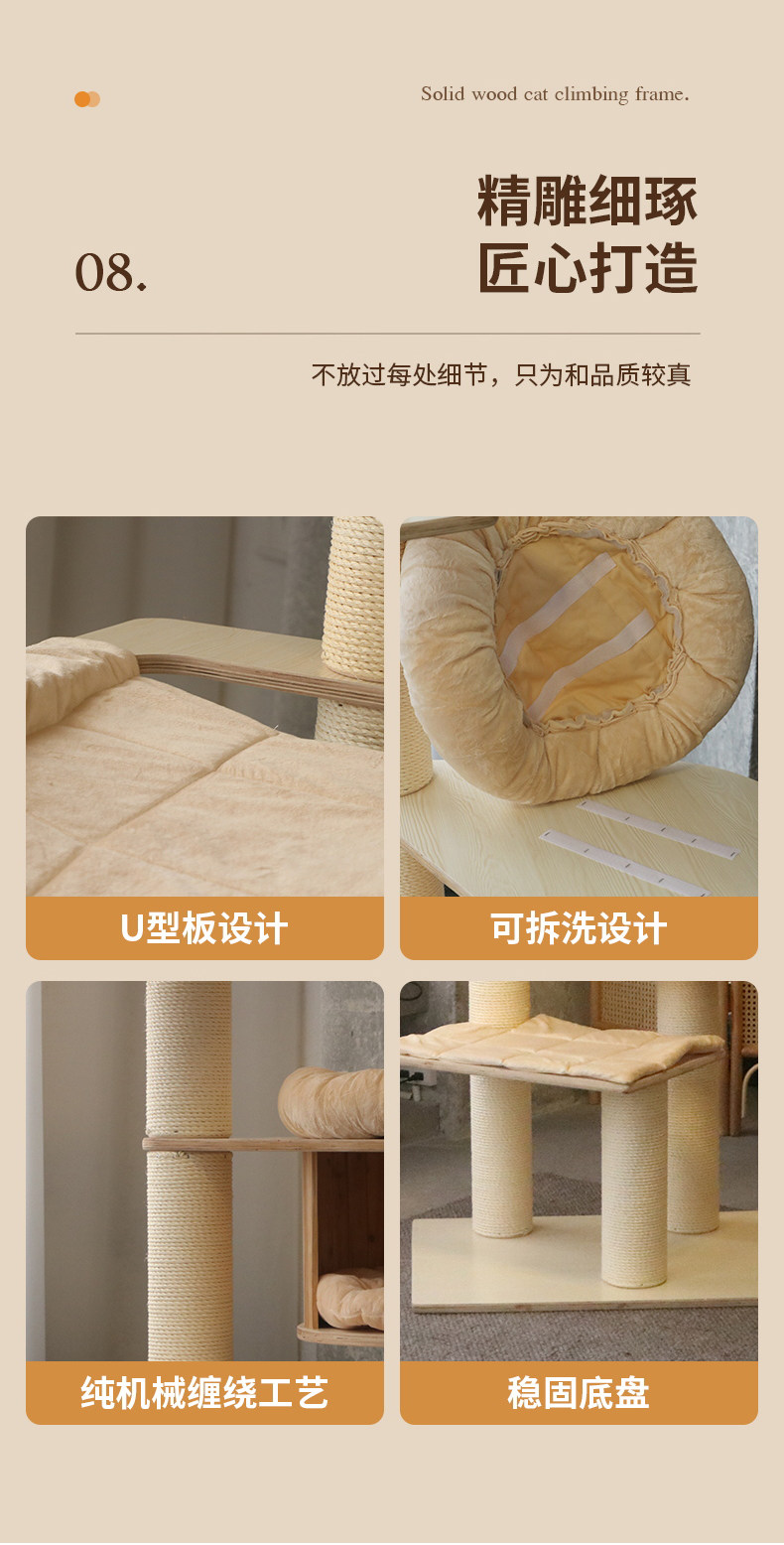 Solid wood cat climbing frame.

08.

精雕细琢
匠心打造

不放过每处细节，只为和品质较真

U型板设计

可拆洗设计

纯机械缠绕工艺

稳固底盘