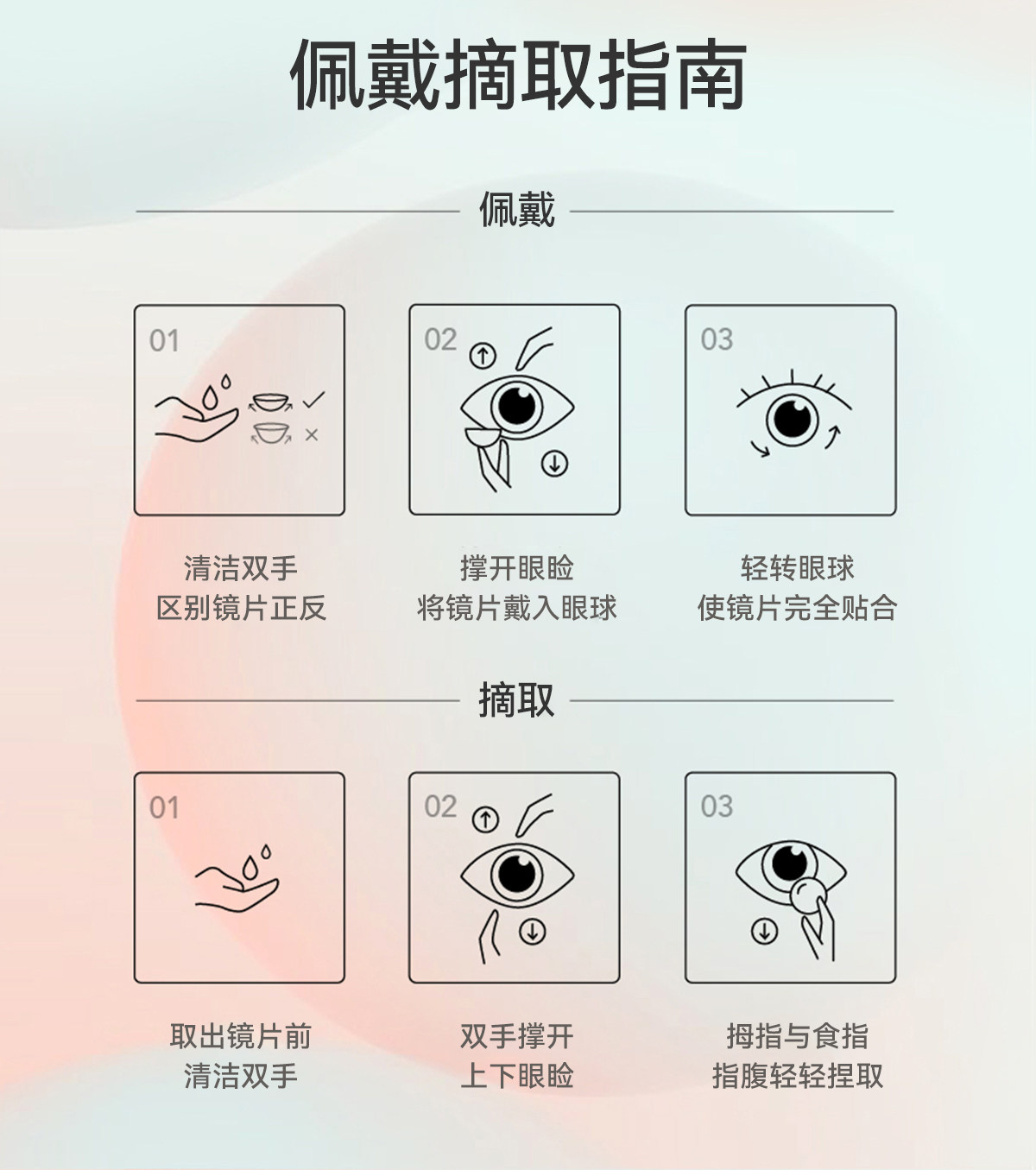 佩戴摘取指南

佩戴

01

清洁双手
区别镜片正反

02

撑开眼睑
将镜片戴入眼球

03

轻转眼球
使镜片完全贴合

摘取

01

取出镜片前
清洁双手

02

双手撑开
上下眼睑

03

拇指与食指
指腹轻轻捏取