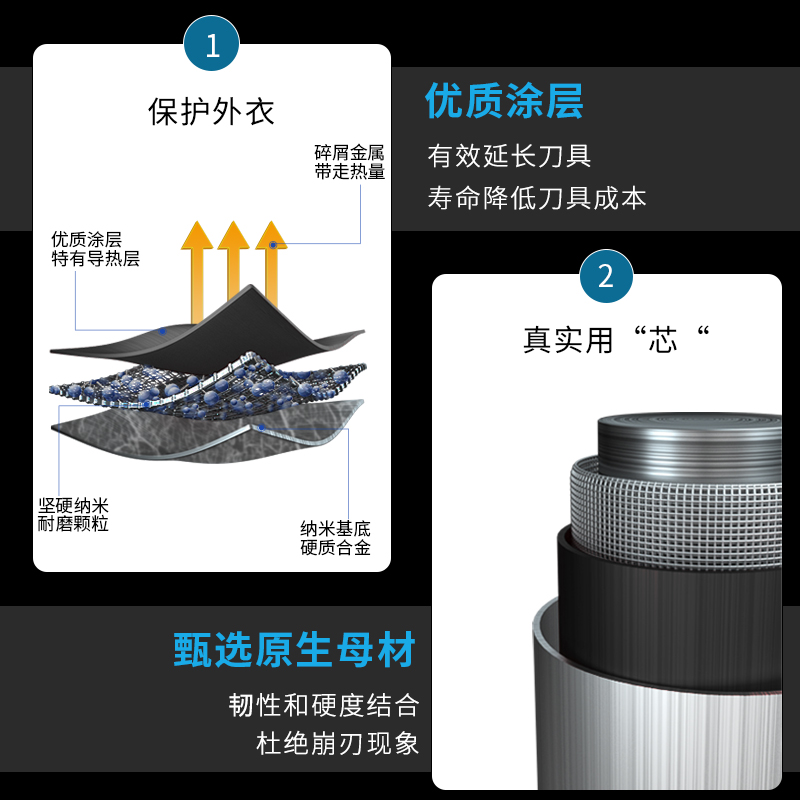 1

保护外衣

碎屑金属
带走热量

优质涂层
特有导热层

坚硬纳米
耐磨颗粒

纳米基底
硬质合金

优质涂层

有效延长刀具
寿命降低刀具成本

2

真实用“芯“

甄选原生母材

韧性和硬度结合
杜绝崩刃现象