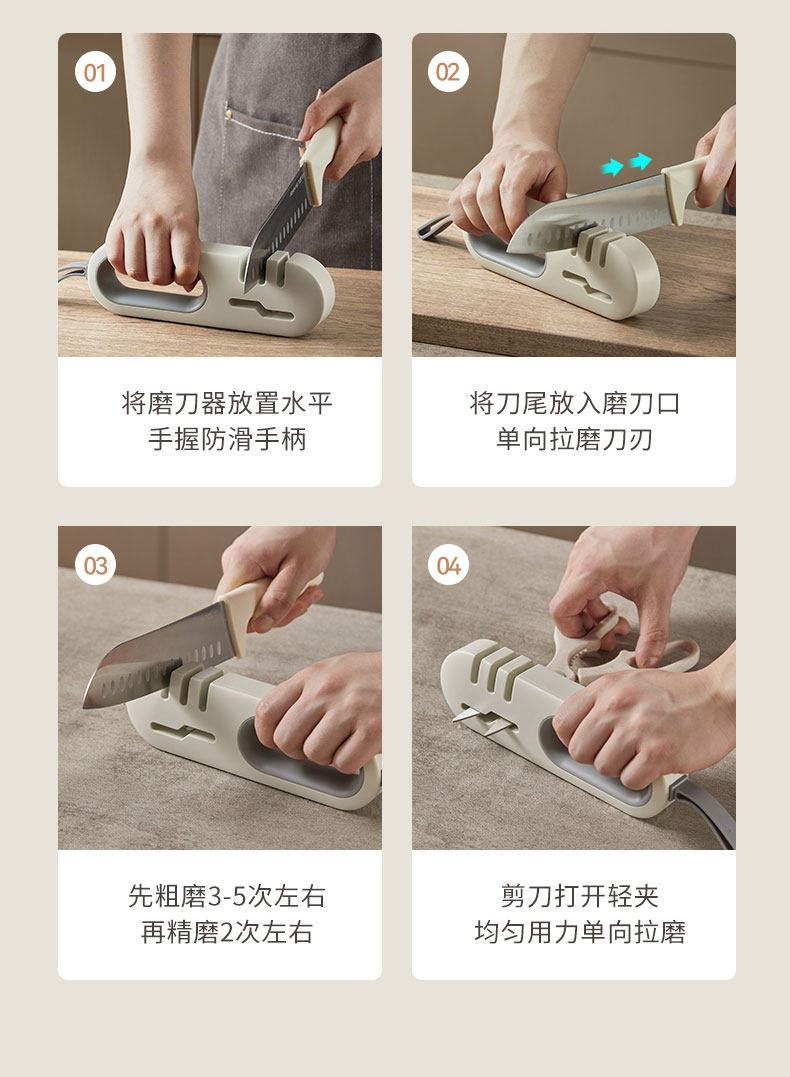 01

将磨刀器放置水平
手握防滑手柄

02

将刀尾放入磨刀口
单向拉磨刀刃

03

先粗磨3-5次左右
再精磨2次左右

04

剪刀打开轻夹
均匀用力单向拉磨