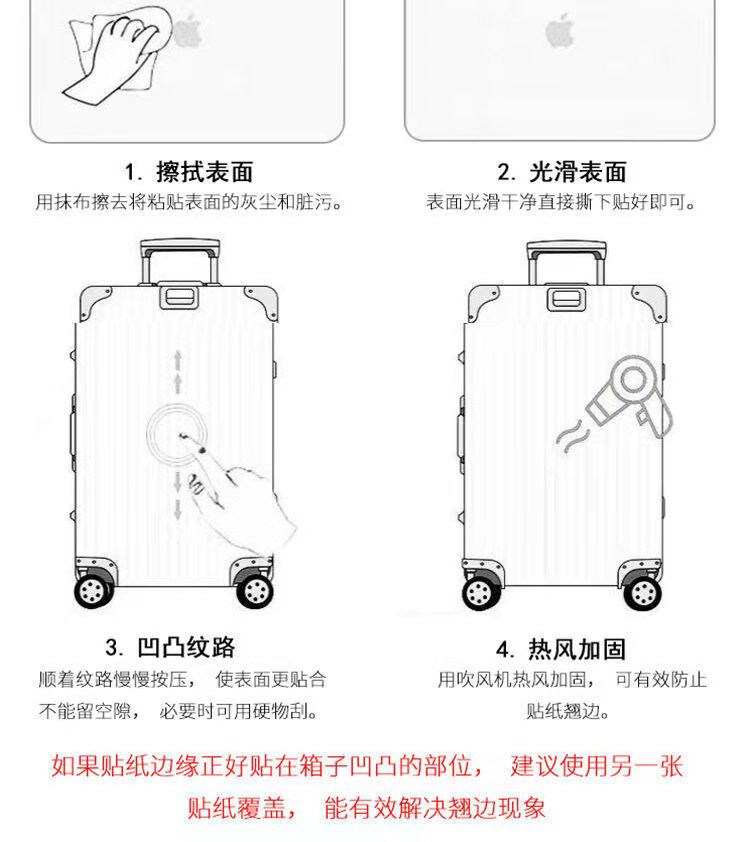 1. 擦拭表面
用抹布擦去将粘贴表面的灰尘和脏污。

2. 光滑表面
表面光滑干净直接撕下贴好即可。

3. 凹凸纹路
顺着纹路慢慢按压， 使表面更贴合不能留空隙， 必要时可用硬物刮。

4. 热风加固
用吹风机热风加固， 可有效防止贴纸翘边。

如果贴纸边缘正好贴在箱子凹凸的部位， 建议使用另一张贴纸覆盖， 能有效解决翘边现象