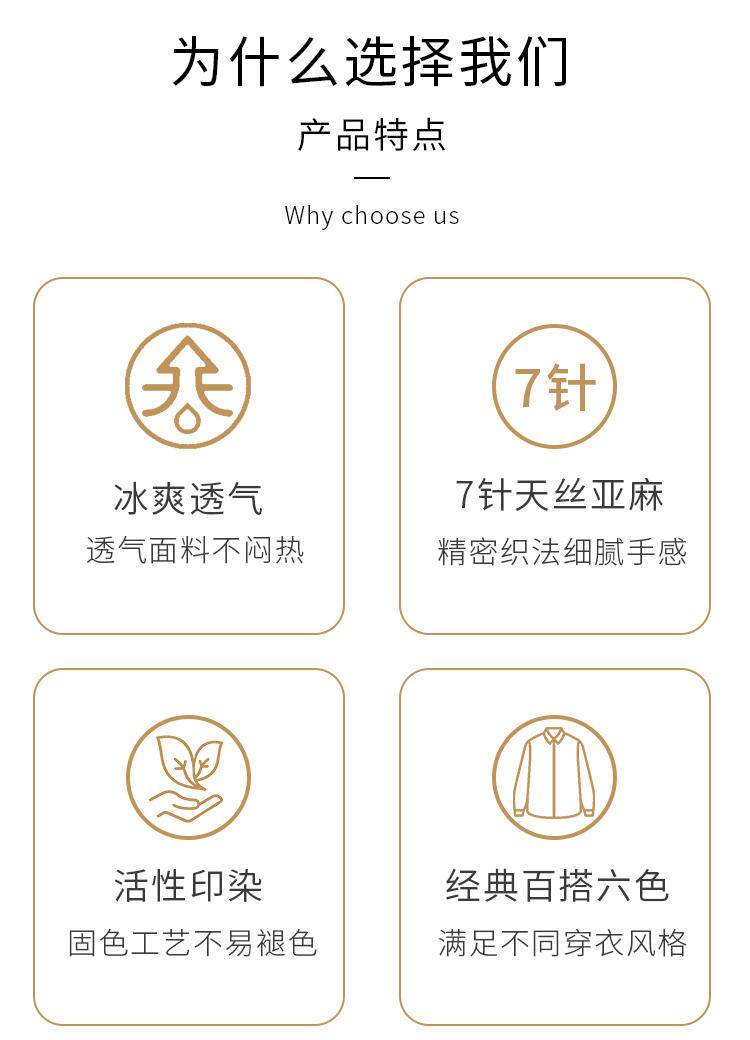 为什么选择我们

产品特点

Why choose us

冰爽透气

透气面料不闷热

7针

7针天丝亚麻

精密织法细腻手感

活性印染

固色工艺不易褪色

经典百搭六色

满足不同穿衣风格