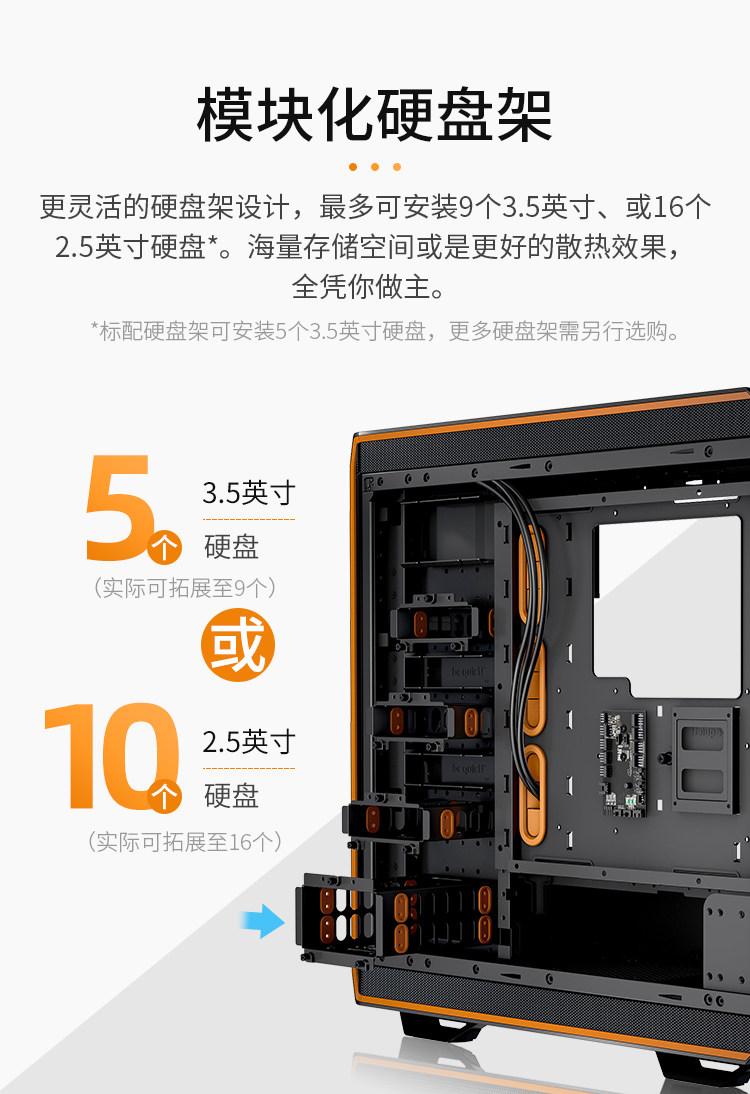 模块化硬盘架

更灵活的硬盘架设计，最多可安装9个3.5英寸、或16个2.5英寸硬盘*。海量存储空间或是更好的散热效果，全凭你做主。

*标配硬盘架可安装5个3.5英寸硬盘，更多硬盘架需另行选购。

5个 3.5英寸 硬盘
（实际可拓展至9个）

或

10个 2.5英寸 硬盘
（实际可拓展至16个）

be quiet!

be quiet!