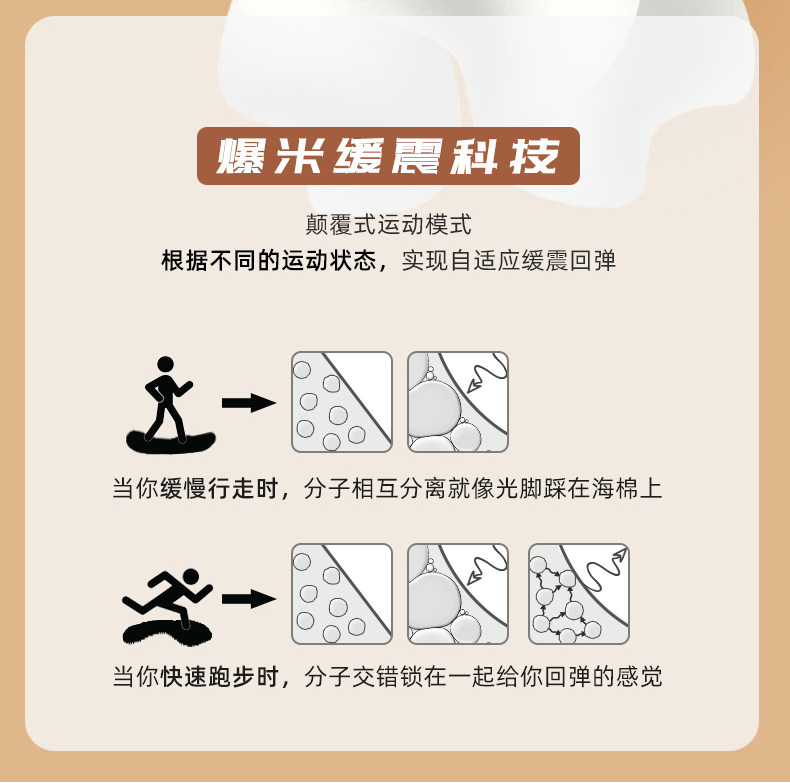 爆米缓震科技

颠覆式运动模式
根据不同的运动状态，实现自适应缓震回弹

当你缓慢行走时，分子相互分离就像光脚踩在海棉上

当你快速跑步时，分子交错锁在一起给你回弹的感觉