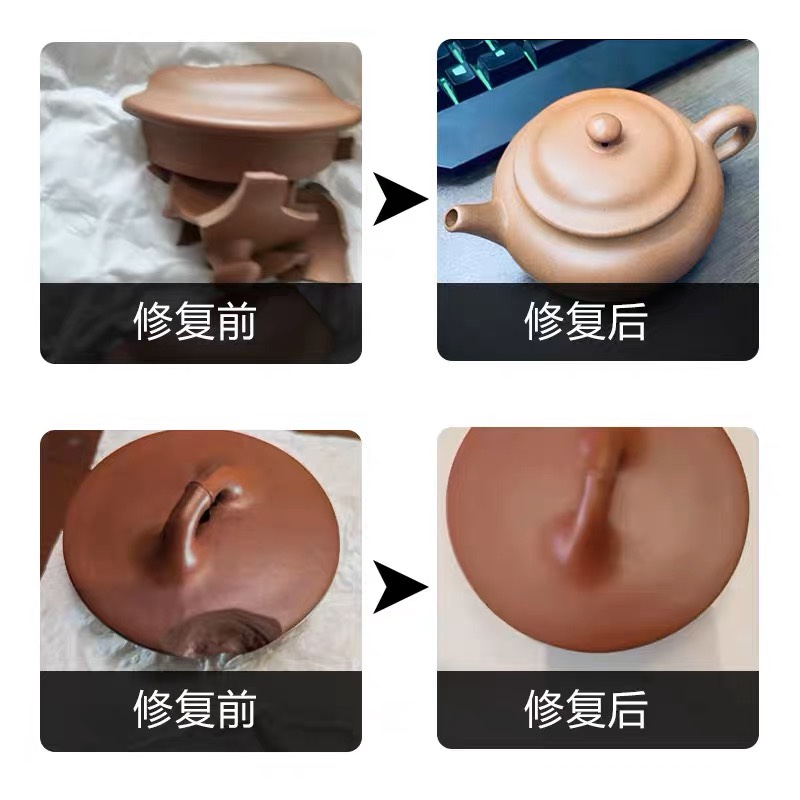 修复前

修复后

修复前

修复后