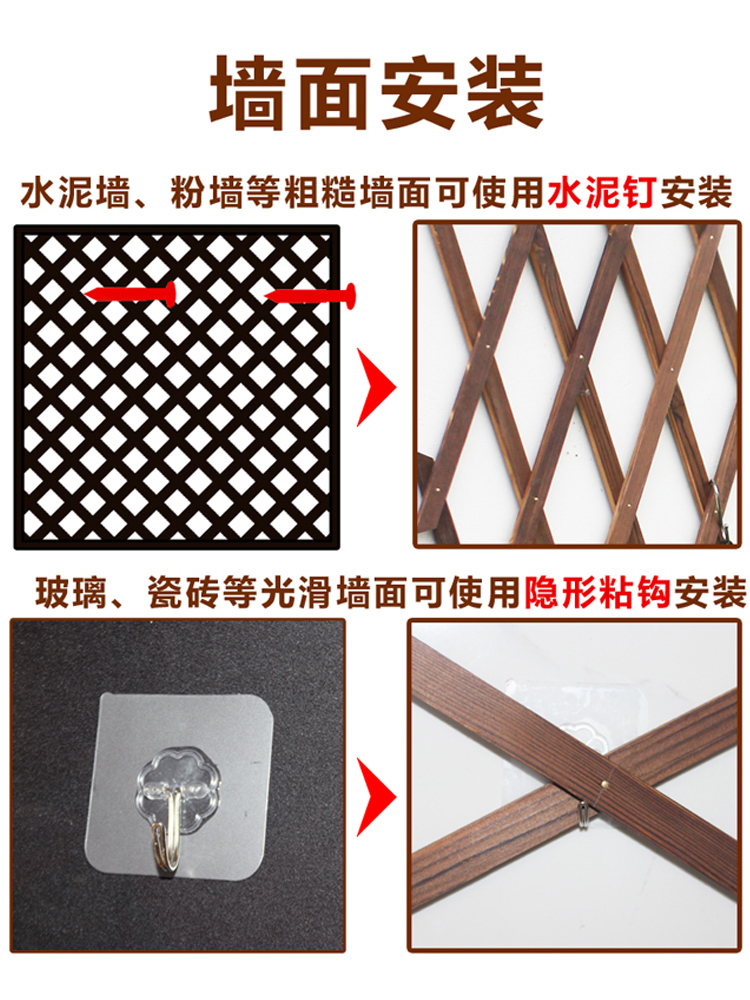 墙面安装

水泥墙、粉墙等粗糙墙面可使用水泥钉安装

玻璃、瓷砖等光滑墙面可使用隐形粘钩安装