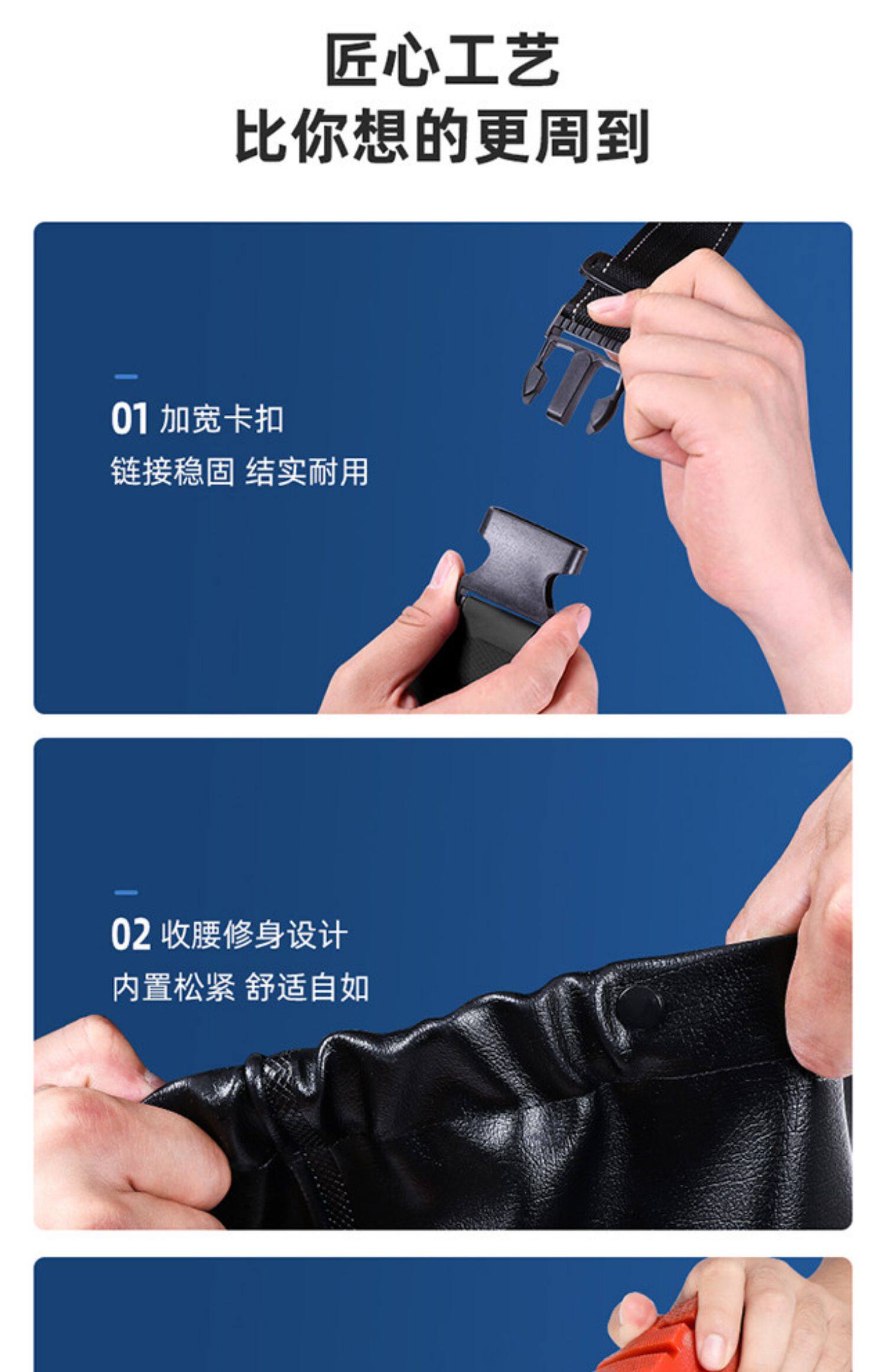 匠心工艺
比你想的更周到

01 加宽卡扣
链接稳固 结实耐用

02 收腰修身设计
内置松紧 舒适自如