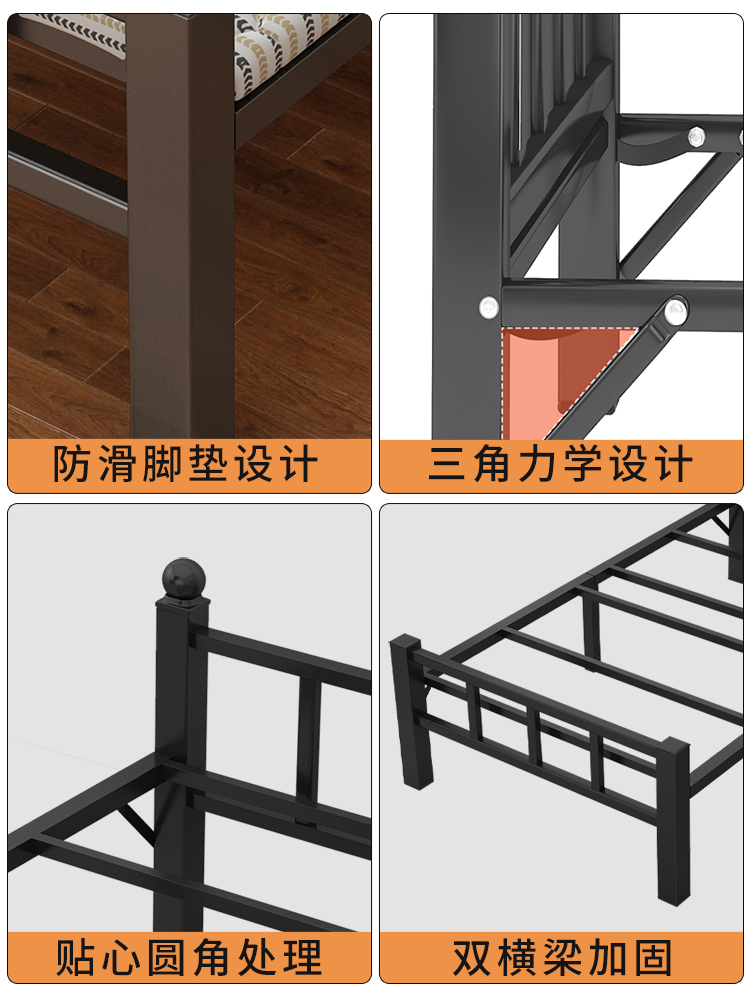 防滑脚垫设计

三角力学设计

贴心圆角处理

双横梁加固