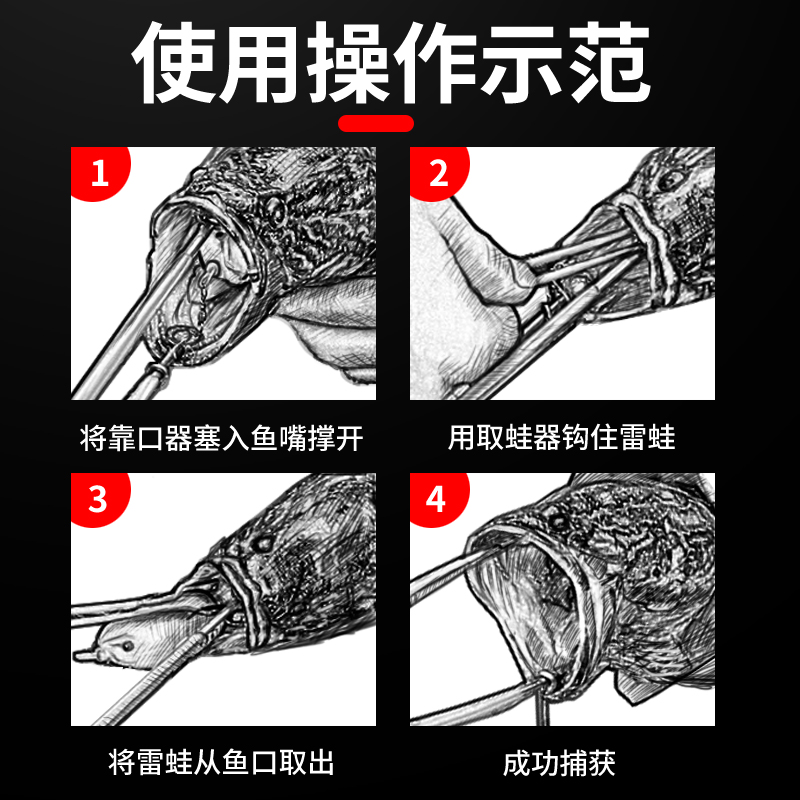 使用操作示范

1

将靠口器塞入鱼嘴撑开

2

用取蛙器钩住雷蛙

3

将雷蛙从鱼口取出

4

成功捕获