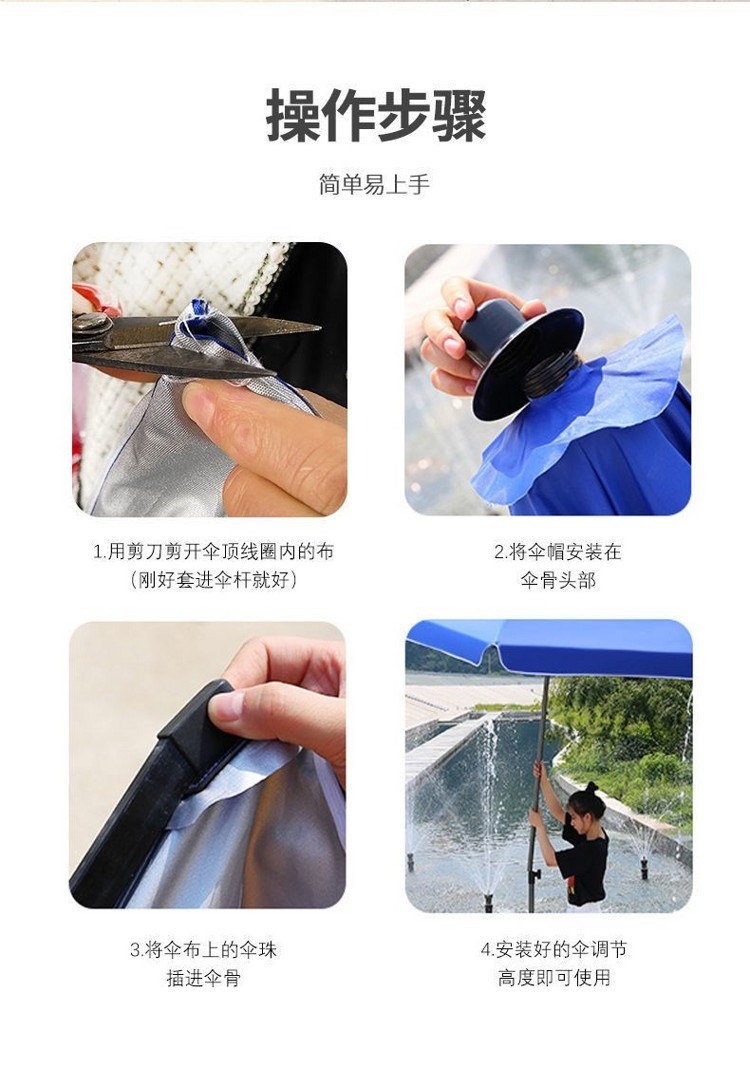 操作步骤

简单易上手

1.用剪刀剪开伞顶线圈内的布
（刚好套进伞杆就好）

2.将伞帽安装在
伞骨头部

3.将伞布上的伞珠
插进伞骨

4.安装好的伞调节
高度即可使用