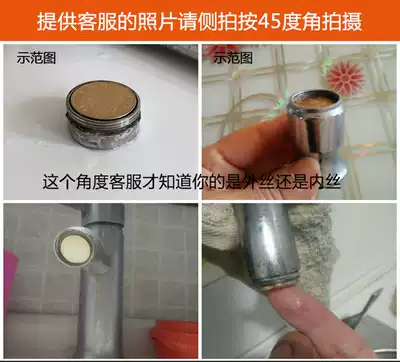 提供客服的照片请侧拍按45度角拍摄

示范图

示范图

这个角度客服才知道你的是外丝还是内丝