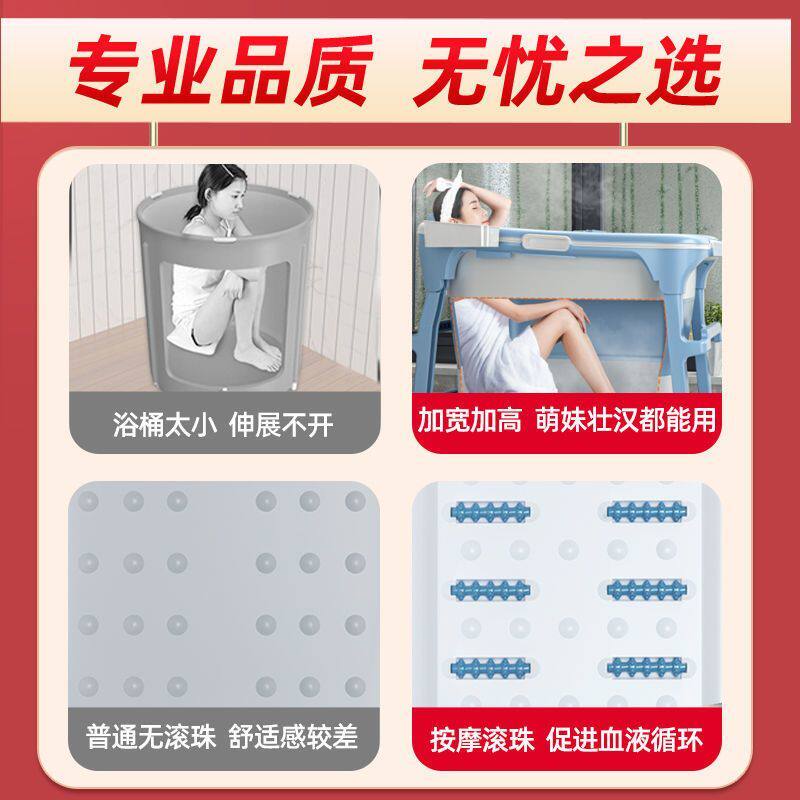 专业品质 无忧之选

浴桶太小 伸展不开

加宽加高 萌妹壮汉都能用

普通无滚珠 舒适感较差

按摩滚珠 促进血液循环